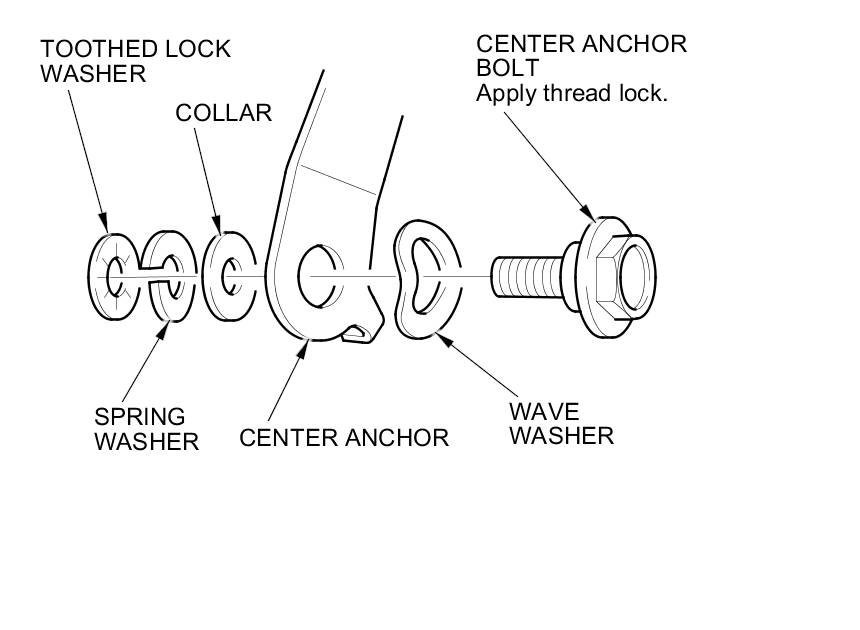 TOOTHED LOCK WASHER

COLLAR

CENTER ANCHOR BOLT
Apply thread lock.

SPRING WASHER

CENTER ANCHOR

WAVE WASHER