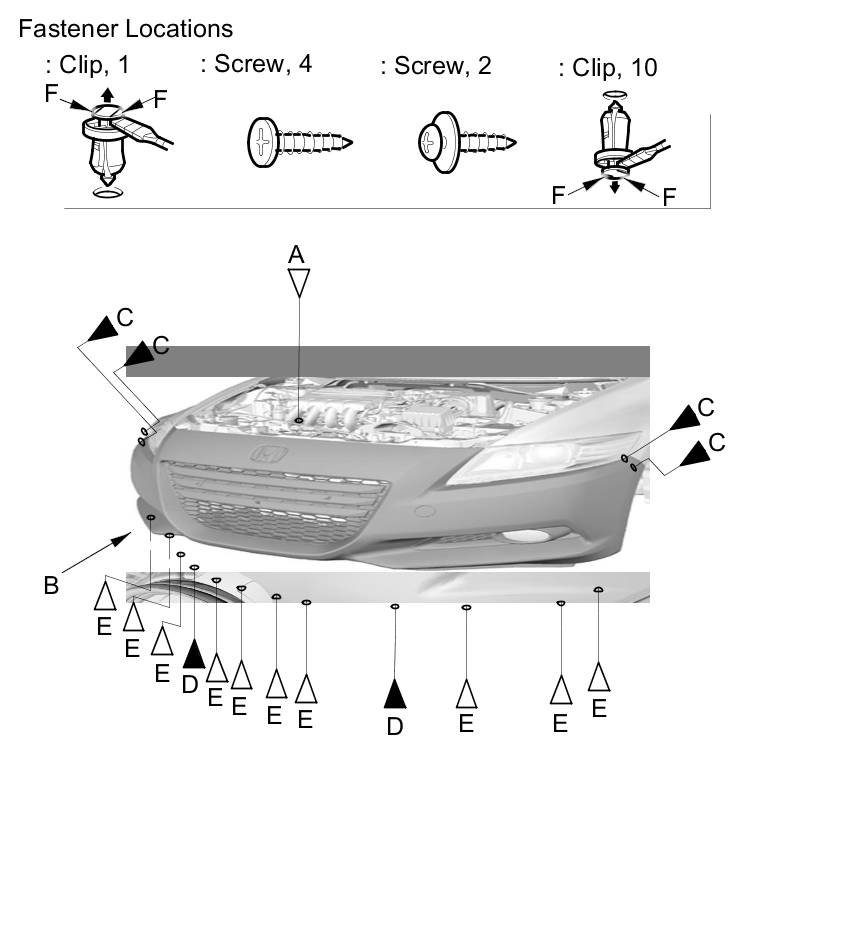 Fastener Locations

: Clip, 1
F
F

: Screw, 4

: Screw, 2

: Clip, 10
F
F

A
C
C
C
C
B
E
E
E
D
E
E
E
E
D
E
E
E