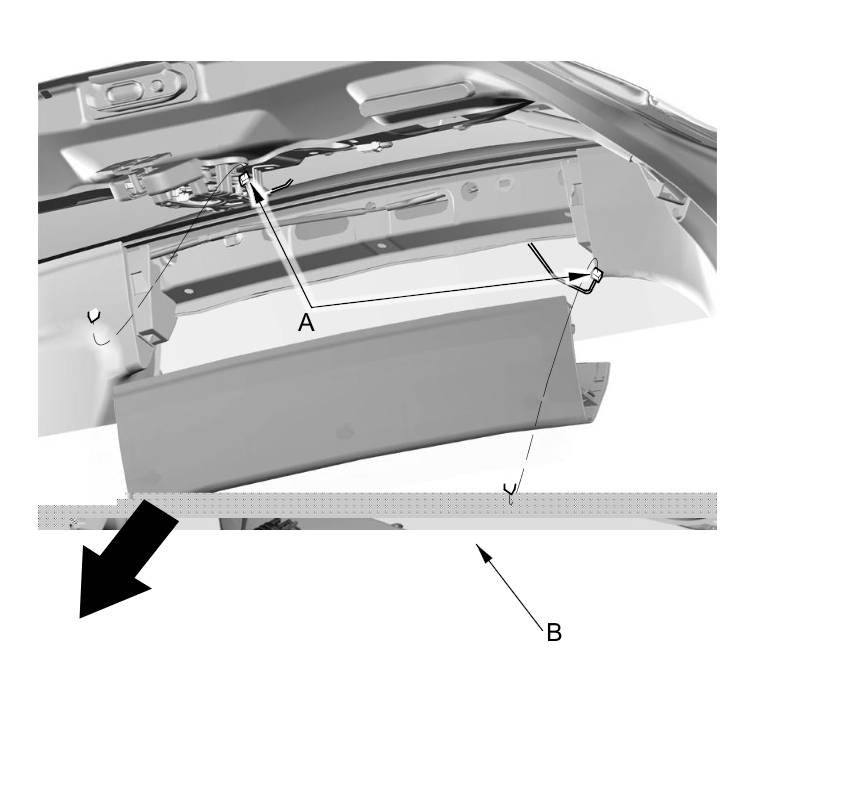 A

B