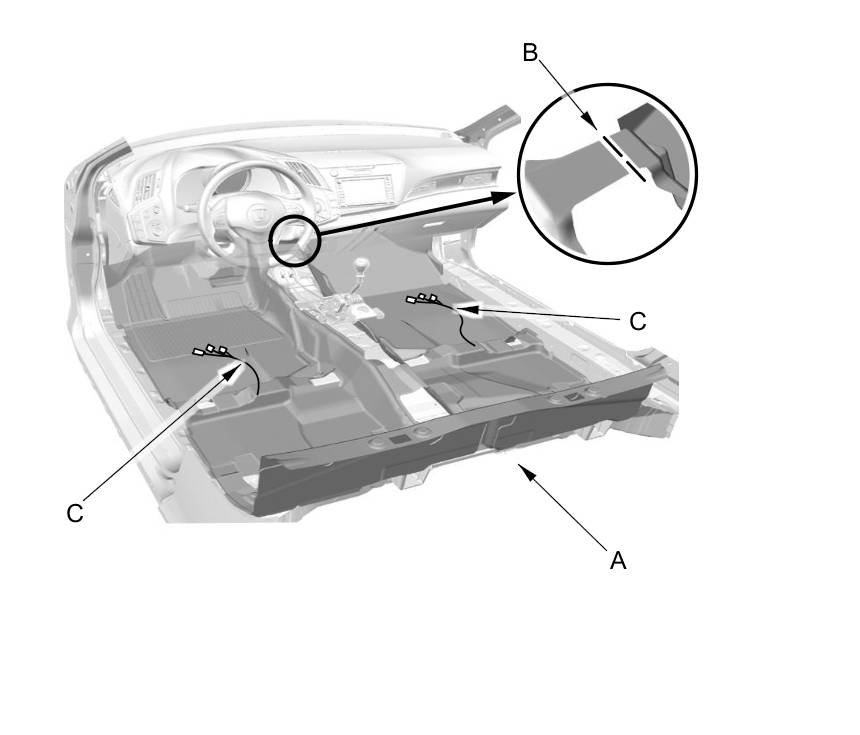 B

C

C

A