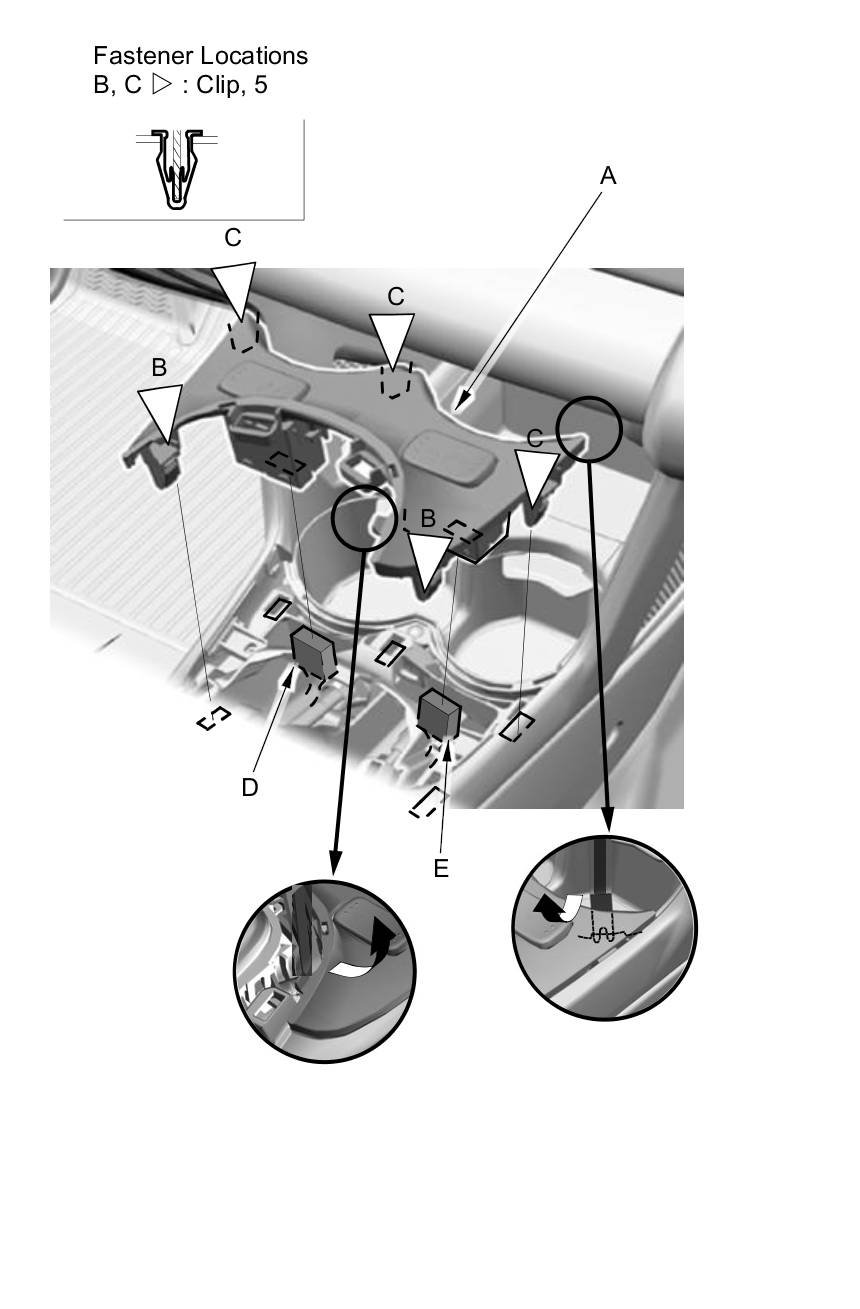 Fastener Locations
B, C ▷ : Clip, 5

A

C

C

B

C

B

D

E