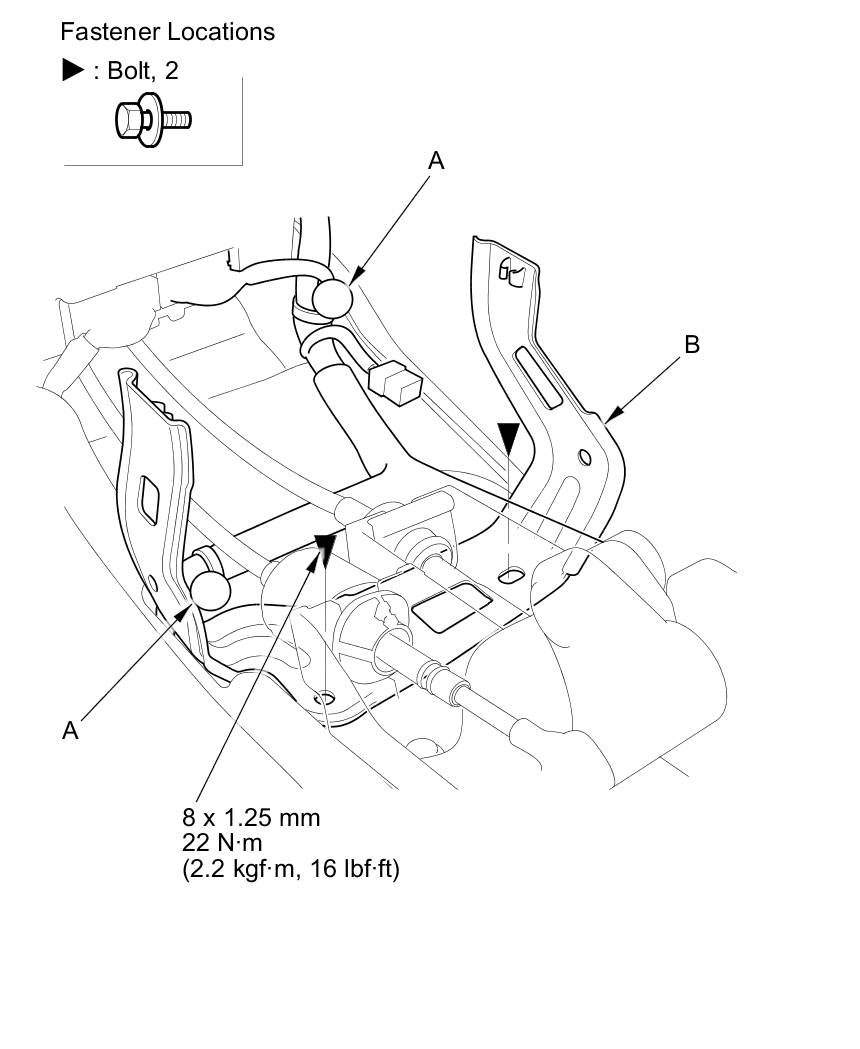 Fastener Locations

▶ : Bolt, 2

A

B

A

8 x 1.25 mm
22 N·m
(2.2 kgf·m, 16 lbf·ft)