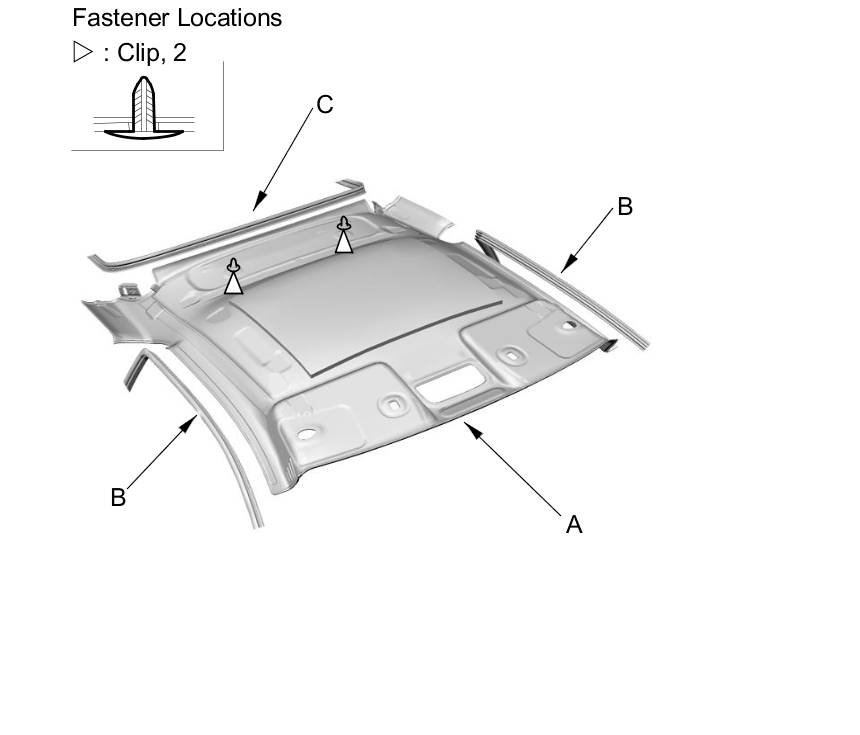 Fastener Locations
▷ : Clip, 2

C

B

B

A