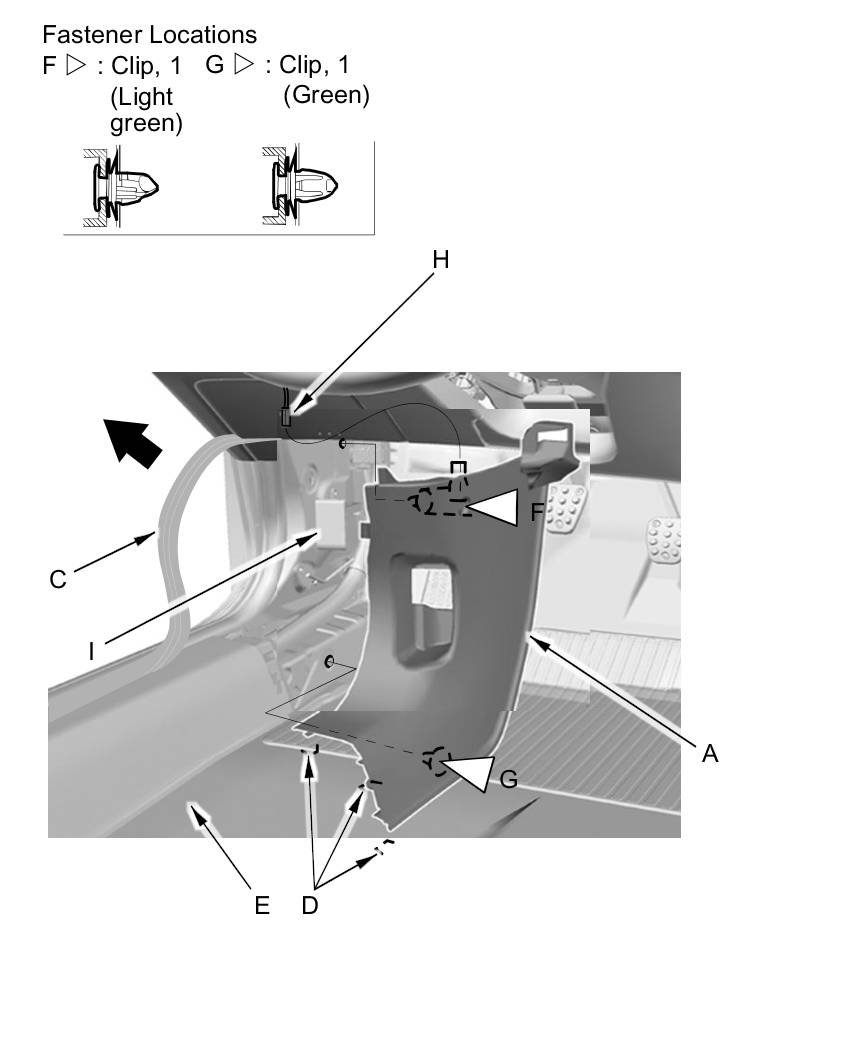 Fastener Locations
F ▷ : Clip, 1 (Light green)
G ▷ : Clip, 1 (Green)

H
F
C
I
A
G
E
D