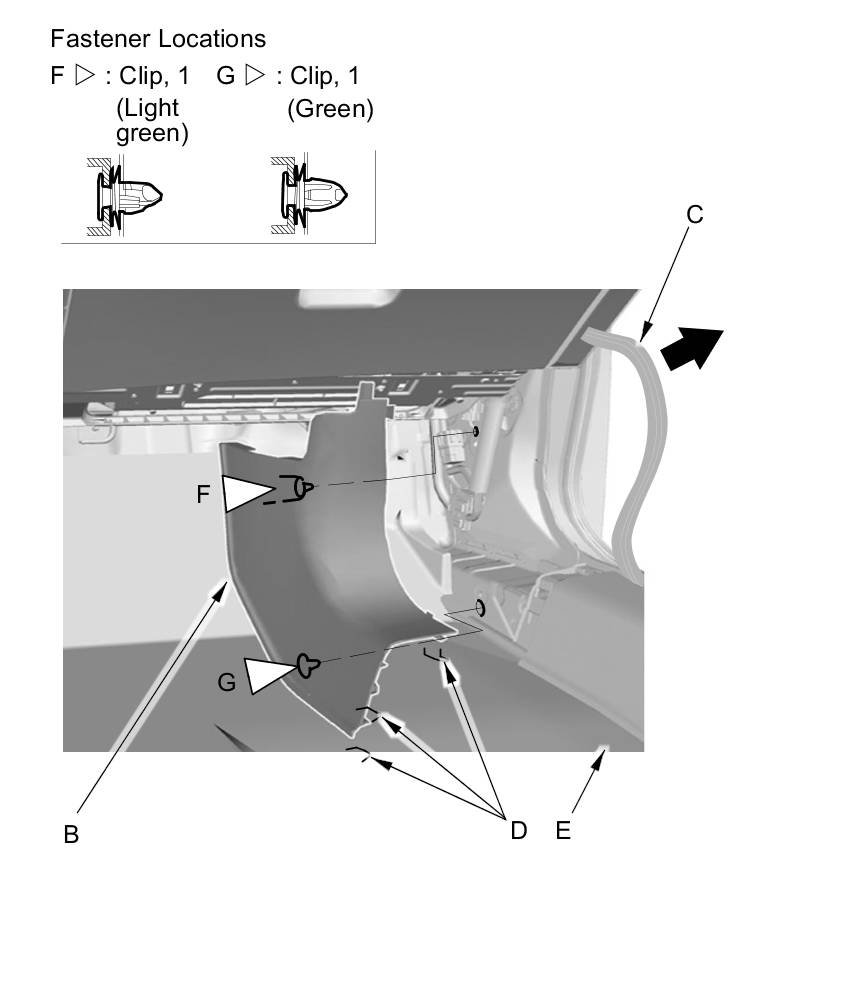 Fastener Locations

F ▷ : Clip, 1
(Light green)

G ▷ : Clip, 1
(Green)

C

F

G

B

D

E