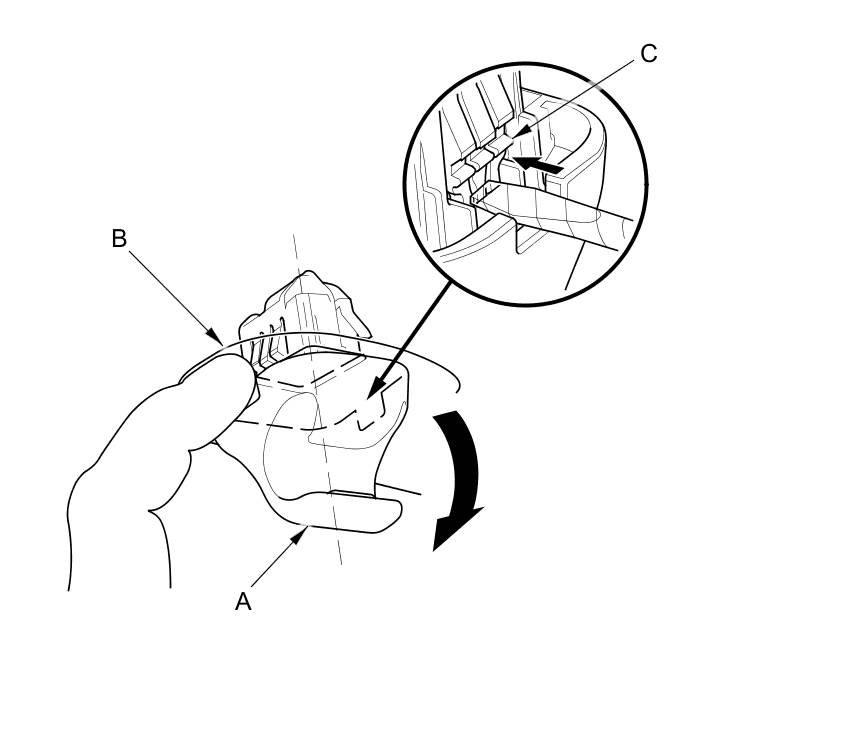 C

B

A