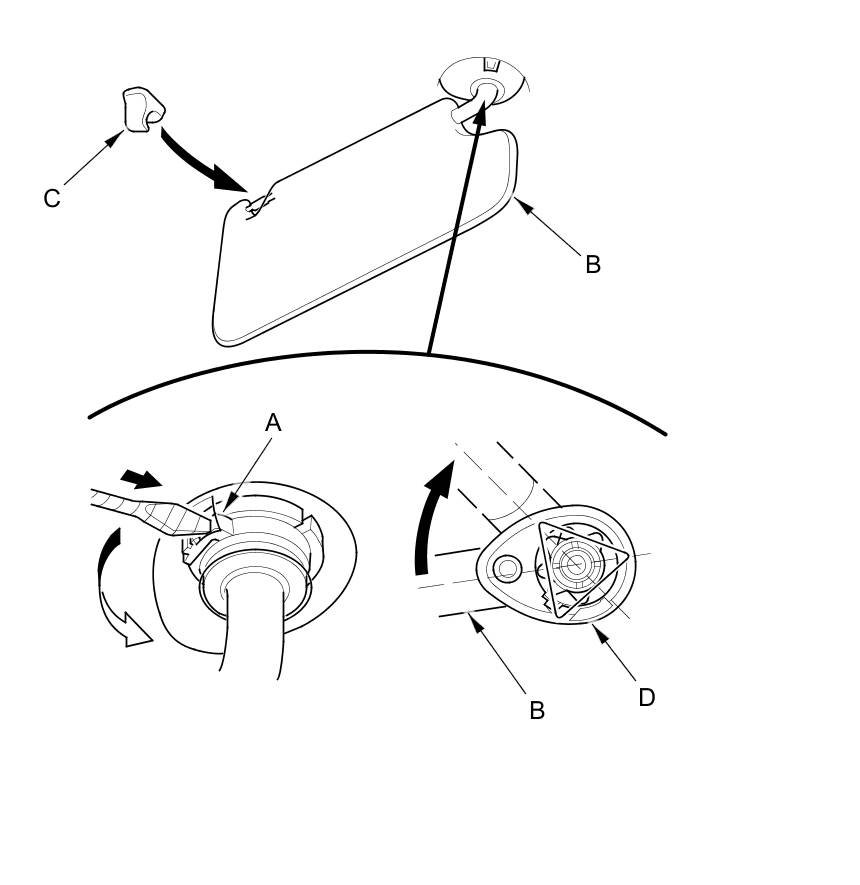 C
B
A
B
D