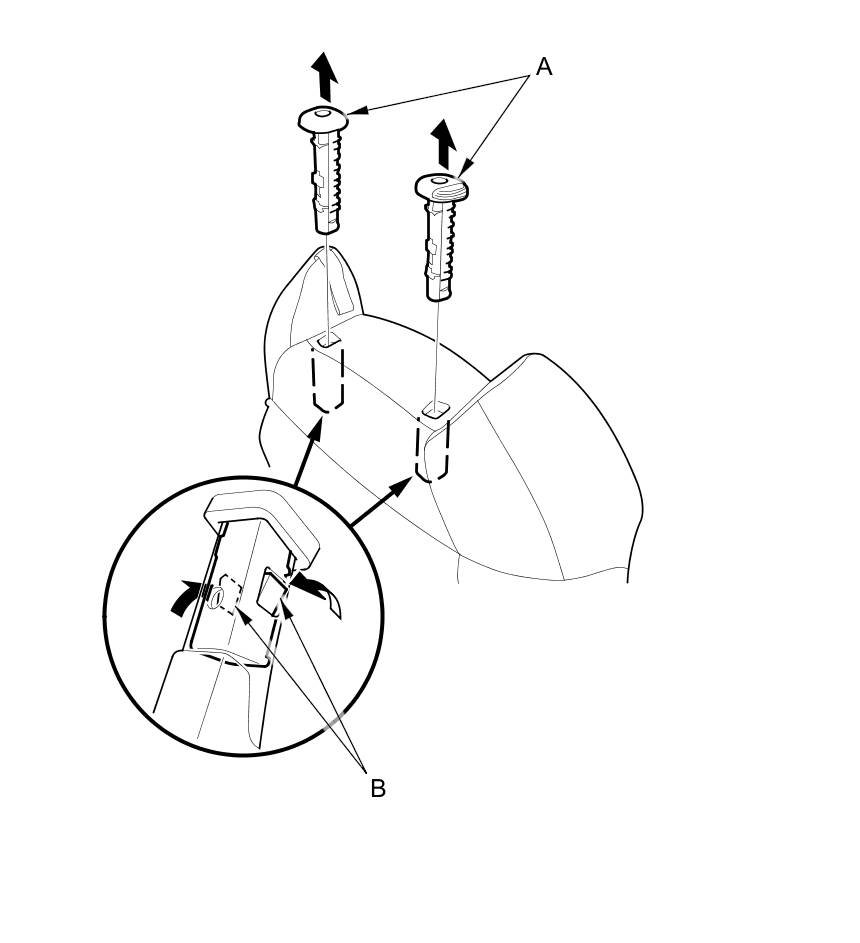 A

B