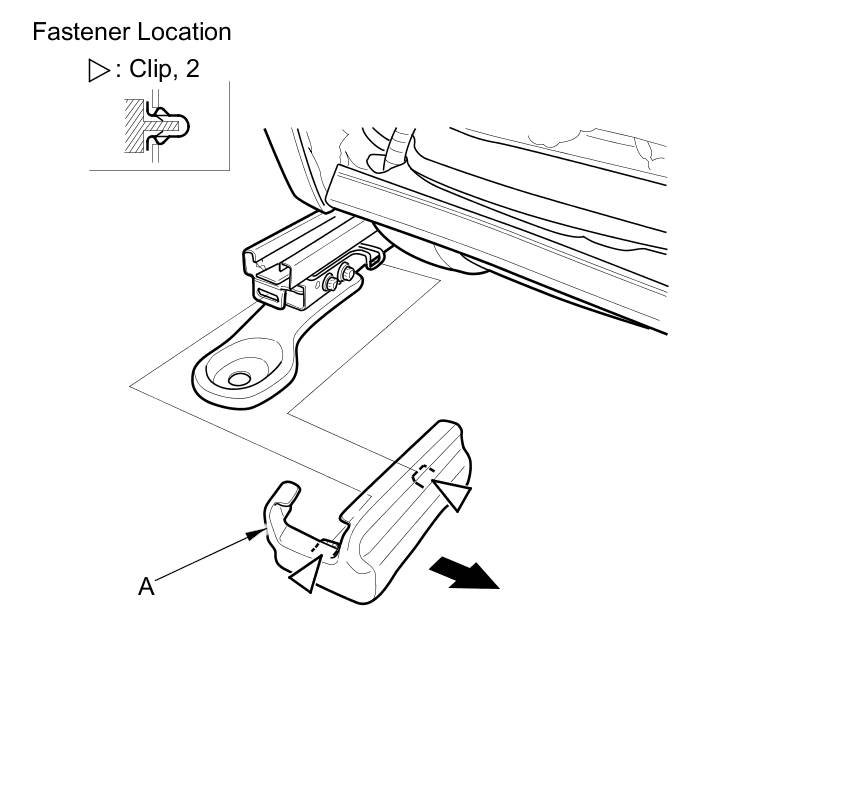 Fastener Location

▷: Clip, 2

A