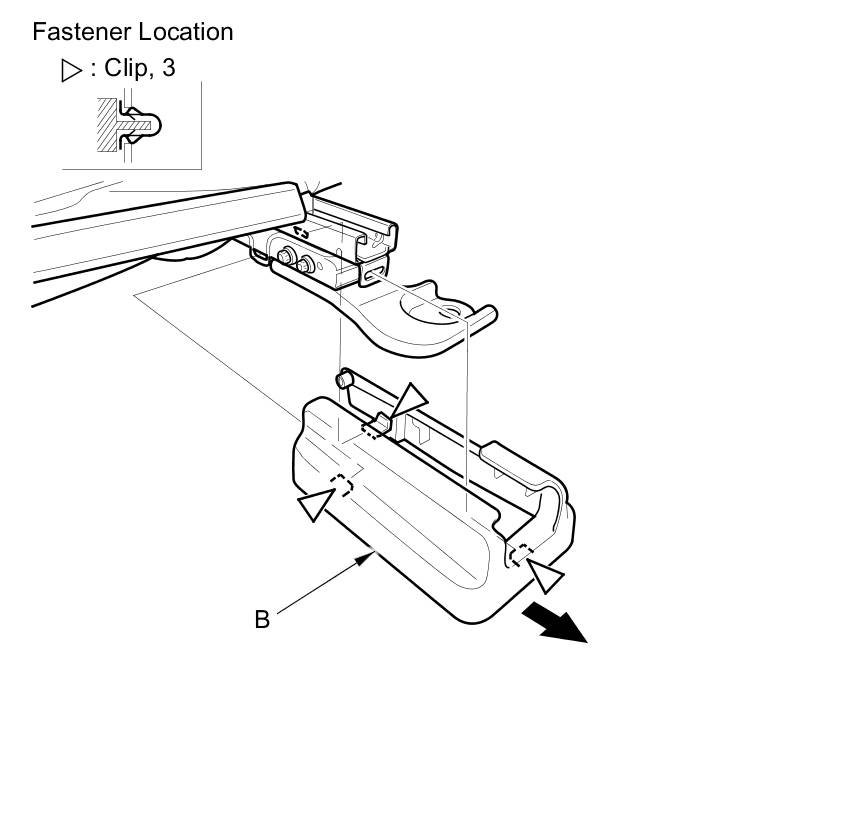 Fastener Location
▷ : Clip, 3

B