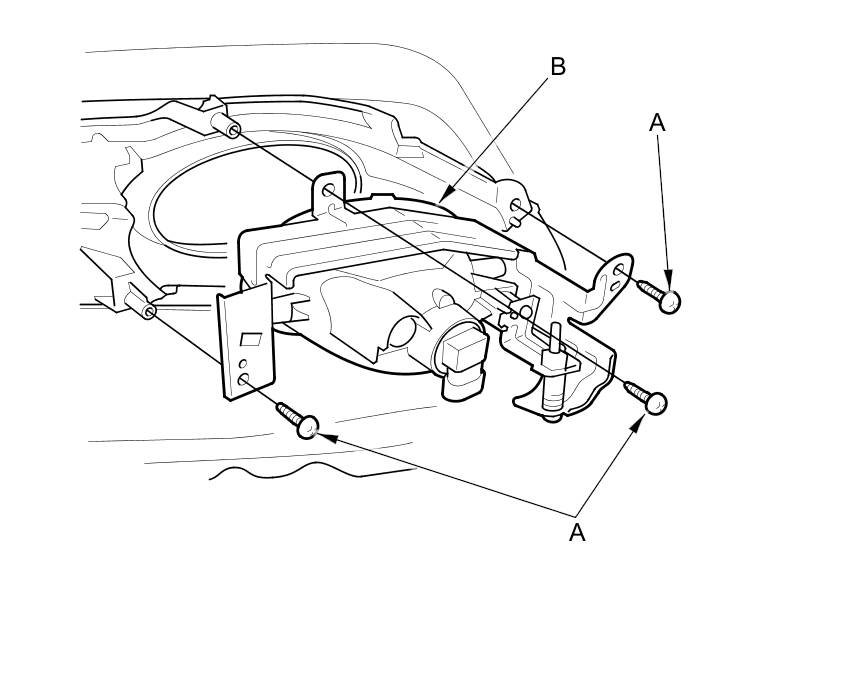 B
A
A