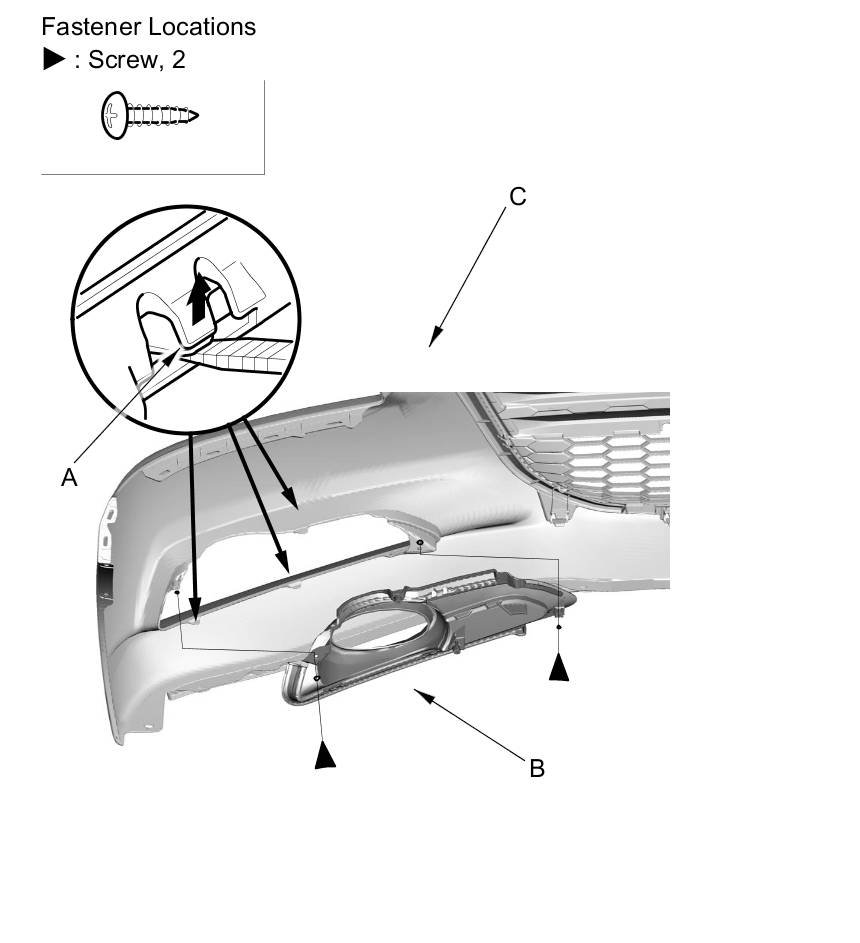 Fastener Locations
▶ : Screw, 2

C

A

B