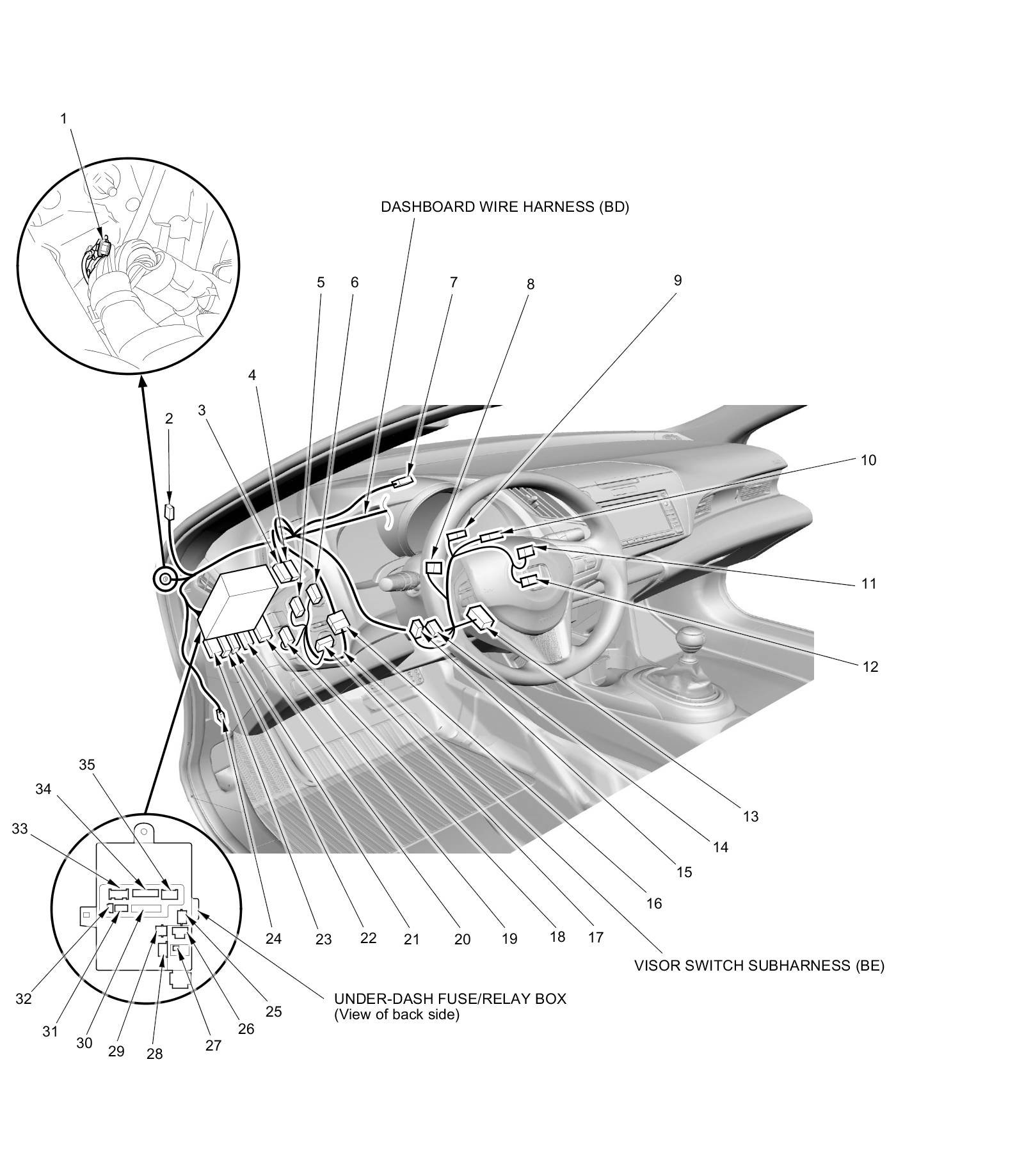 1

DASHBOARD WIRE HARNESS (BD)

5 6 7 8 9

4

3

2

10

11

12

13

14

15

16

35

34

33

24 23 22 21 20 19 18 17

VISOR SWITCH SUBHARNESS (BE)

32 31 30 29 28 27 26 25

UNDER-DASH FUSE/RELAY BOX
(View of back side)