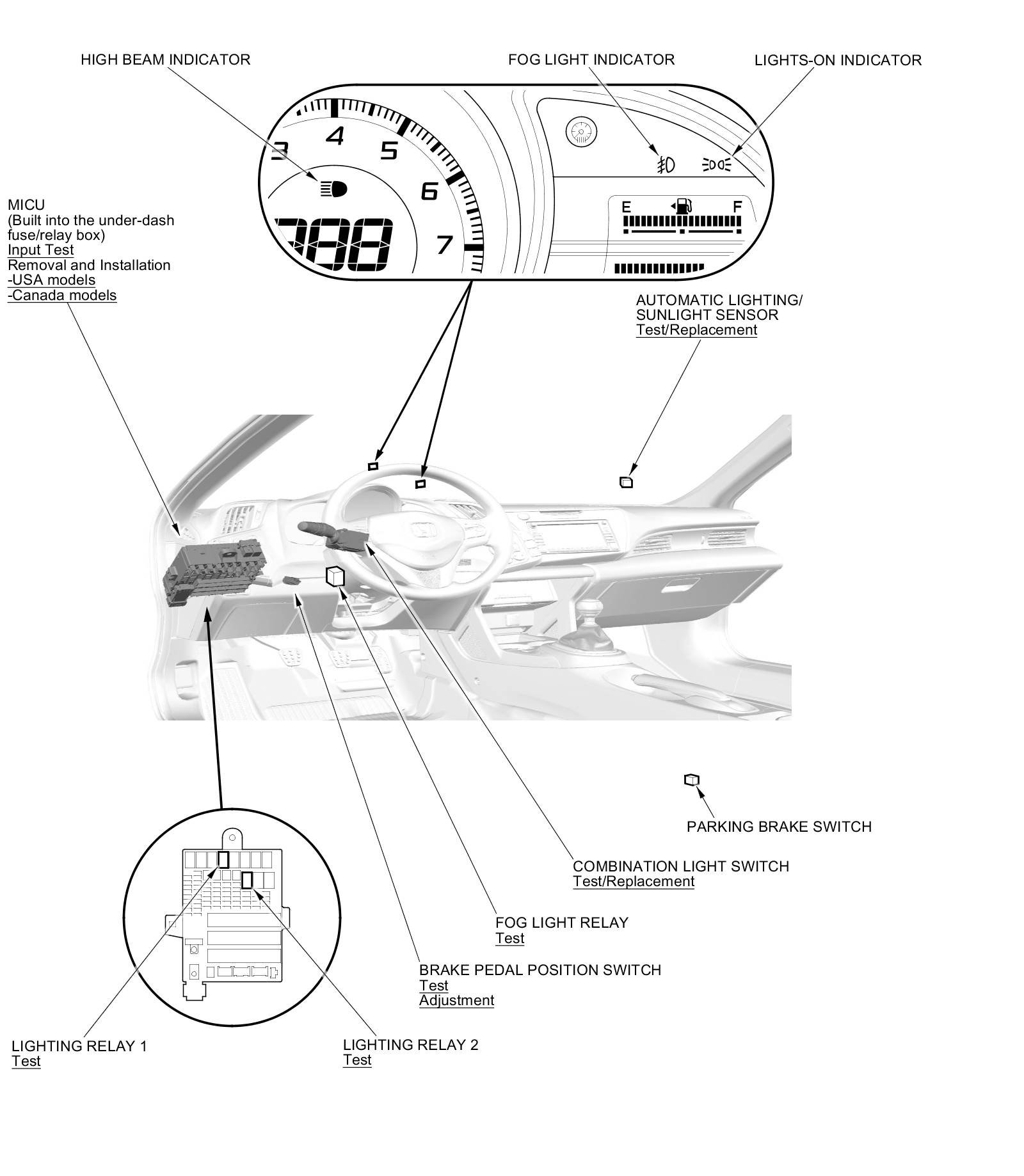 HIGH BEAM INDICATOR

FOG LIGHT INDICATOR

LIGHTS-ON INDICATOR

3
4
5
6
7

E
F

MICU
(Built into the under-dash fuse/relay box)
Input Test
Removal and Installation
-USA models
-Canada models

AUTOMATIC LIGHTING/
SUNLIGHT SENSOR
Test/Replacement

PARKING BRAKE SWITCH

COMBINATION LIGHT SWITCH
Test/Replacement

FOG LIGHT RELAY
Test

BRAKE PEDAL POSITION SWITCH
Test
Adjustment

LIGHTING RELAY 1
Test

LIGHTING RELAY 2
Test