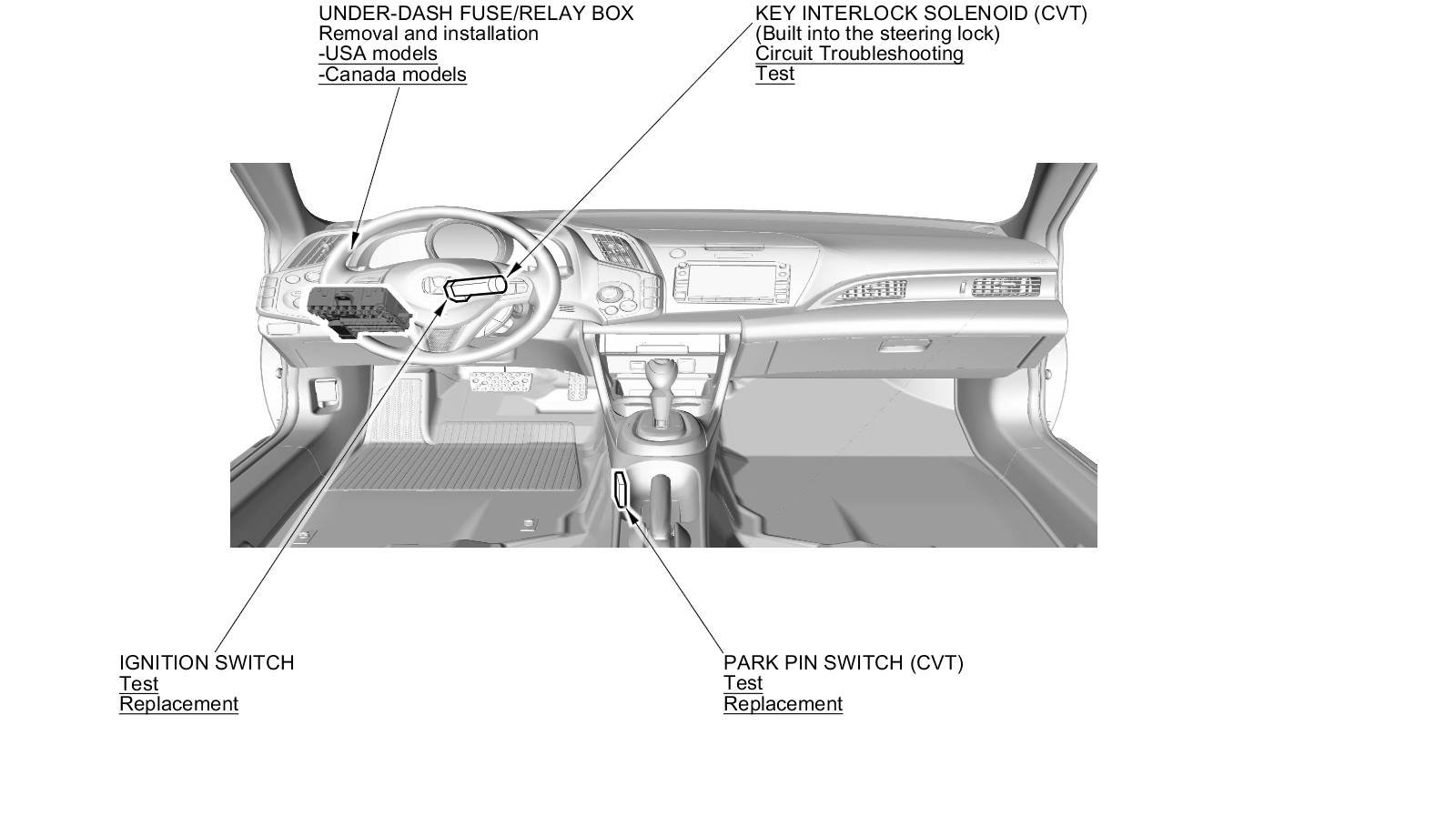 UNDER-DASH FUSE/RELAY BOX
Removal and installation
-USA models
-Canada models

KEY INTERLOCK SOLENOID (CVT)
(Built into the steering lock)
Circuit Troubleshooting
Test

IGNITION SWITCH
Test
Replacement

PARK PIN SWITCH (CVT)
Test
Replacement