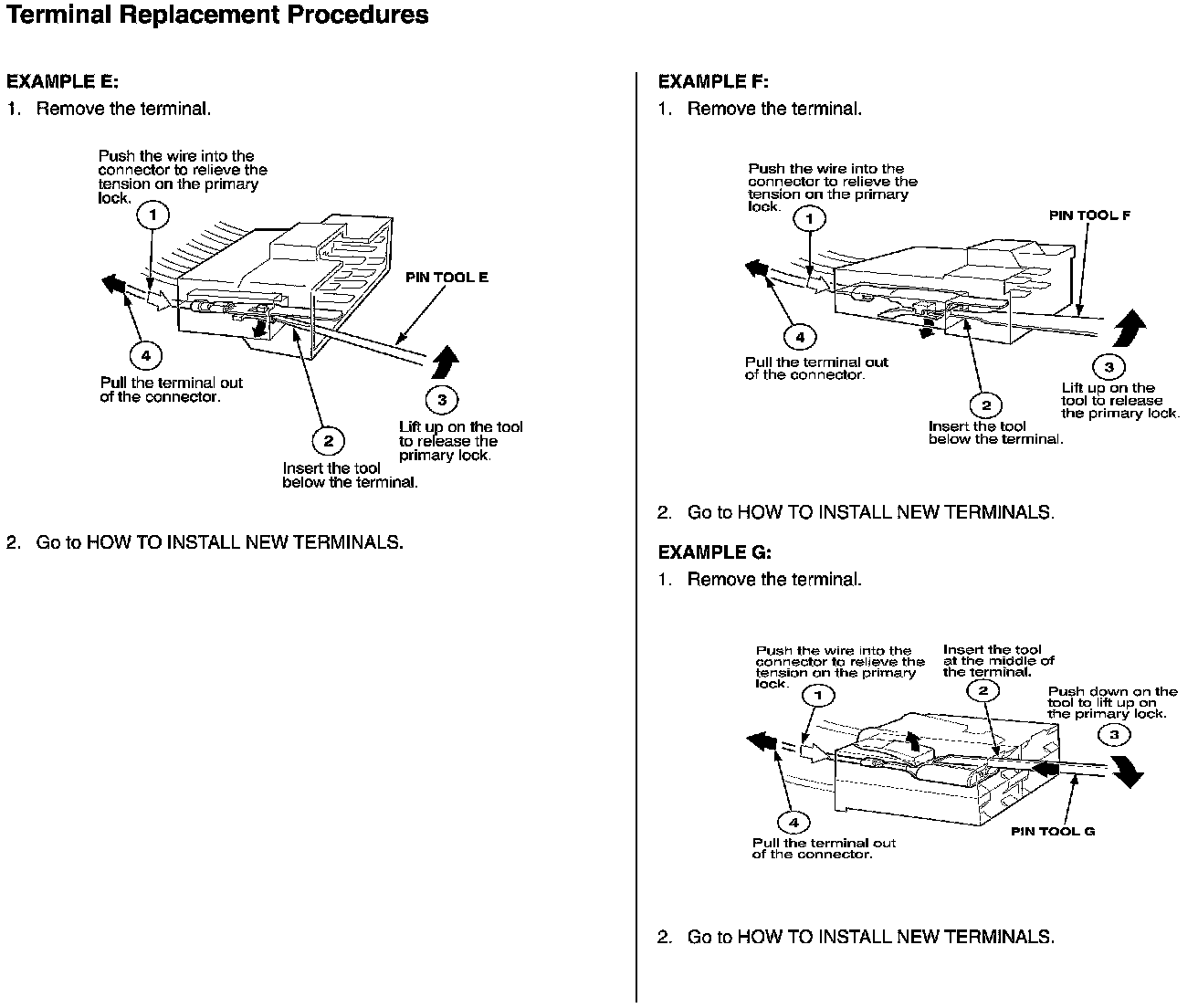 Terminal Replacement Procedures

EXAMPLE E:
1. Remove the terminal.

Push the wire into the connector to relieve the tension on the primary lock.

1

PIN TOOL E

4

Pull the terminal out of the connector.

3

Lift up on the tool to release the primary lock.

2

Insert the tool below the terminal.

2. Go to HOW TO INSTALL NEW TERMINALS.

EXAMPLE F:
1. Remove the terminal.

Push the wire into the connector to relieve the tension on the primary lock.

1

PIN TOOL F

4

Pull the terminal out of the connector.

3

Lift up on the tool to release the primary lock.

2

Insert the tool below the terminal.

2. Go to HOW TO INSTALL NEW TERMINALS.

EXAMPLE G:
1. Remove the terminal.

Push the wire into the connector to relieve the tension on the primary lock.

1

Insert the tool at the middle of the terminal.

2

Push down on the tool to lift up on the primary lock.

3

4

Pull the terminal out of the connector.

PIN TOOL G

2. Go to HOW TO INSTALL NEW TERMINALS.