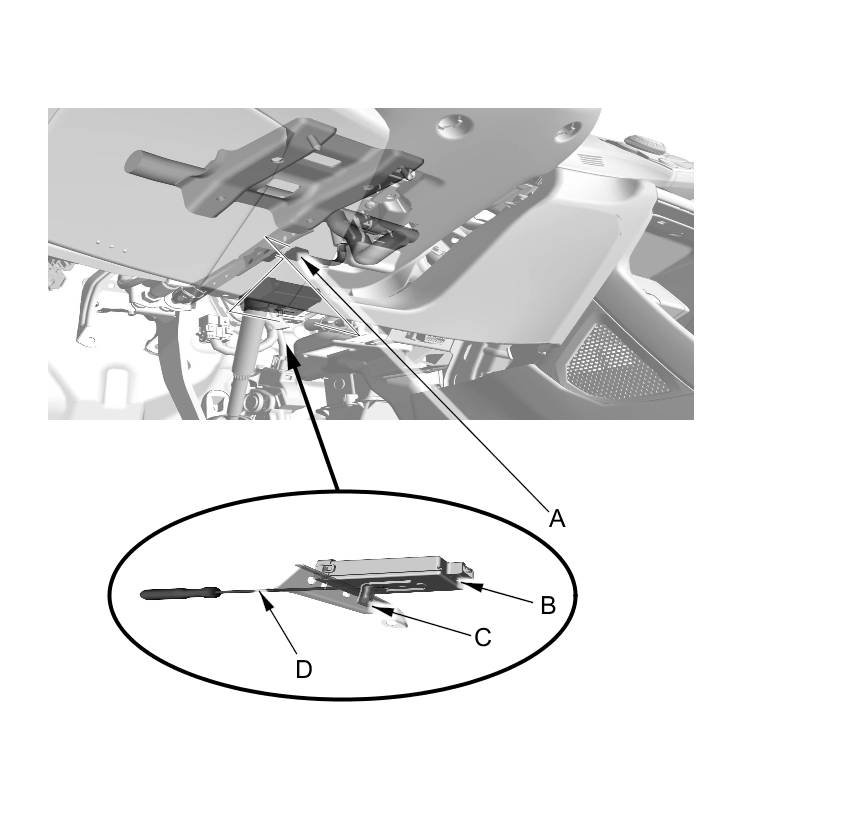 A

B

C

D