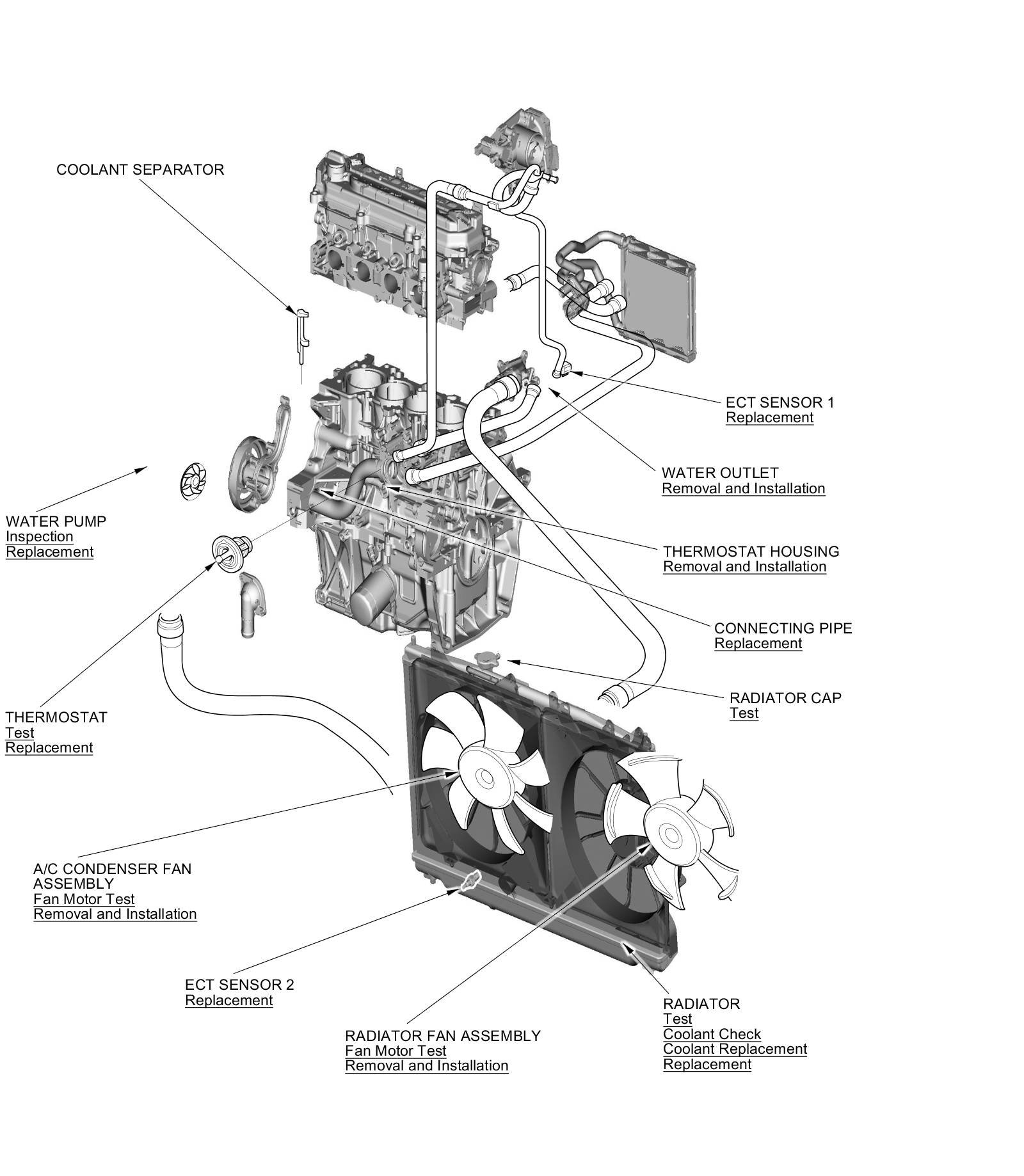 COOLANT SEPARATOR

ECT SENSOR 1
Replacement

WATER OUTLET
Removal and Installation

WATER PUMP
Inspection
Replacement

THERMOSTAT HOUSING
Removal and Installation

CONNECTING PIPE
Replacement

RADIATOR CAP
Test

THERMOSTAT
Test
Replacement

A/C CONDENSER FAN ASSEMBLY
Fan Motor Test
Removal and Installation

ECT SENSOR 2
Replacement

RADIATOR FAN ASSEMBLY
Fan Motor Test
Removal and Installation

RADIATOR
Test
Coolant Check
Coolant Replacement
Replacement