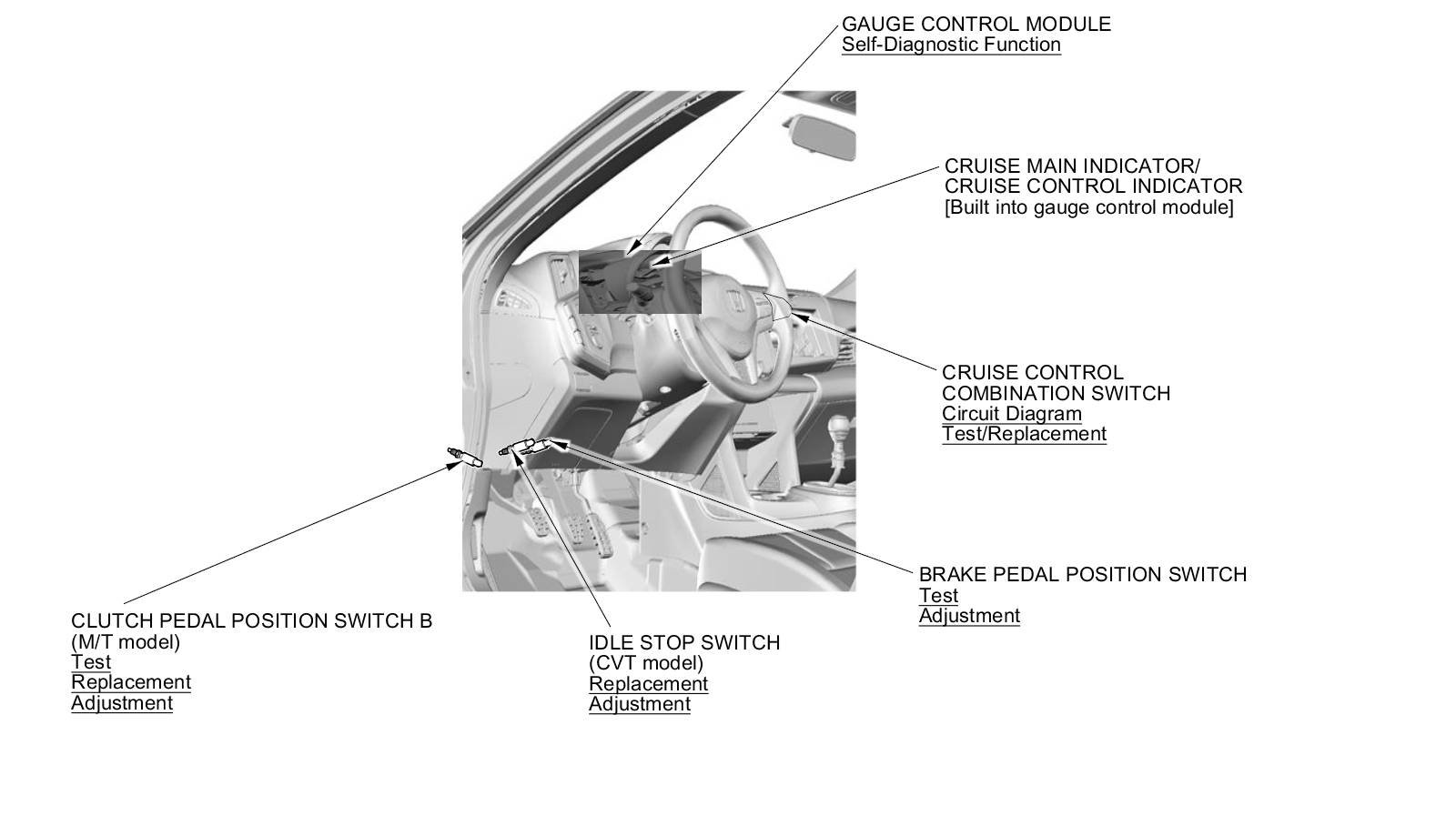 GAUGE CONTROL MODULE
Self-Diagnostic Function

CRUISE MAIN INDICATOR/
CRUISE CONTROL INDICATOR
[Built into gauge control module]

CRUISE CONTROL
COMBINATION SWITCH
Circuit Diagram
Test/Replacement

BRAKE PEDAL POSITION SWITCH
Test
Adjustment

CLUTCH PEDAL POSITION SWITCH B
(M/T model)
Test
Replacement
Adjustment

IDLE STOP SWITCH
(CVT model)
Replacement
Adjustment