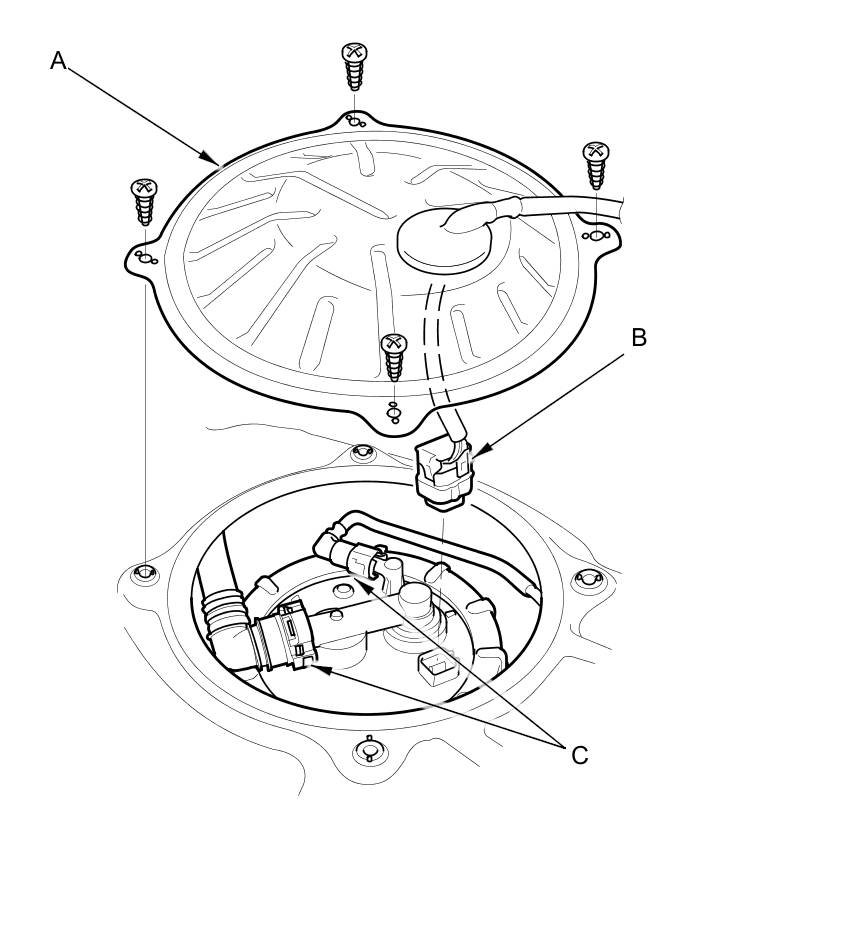 A
B
C