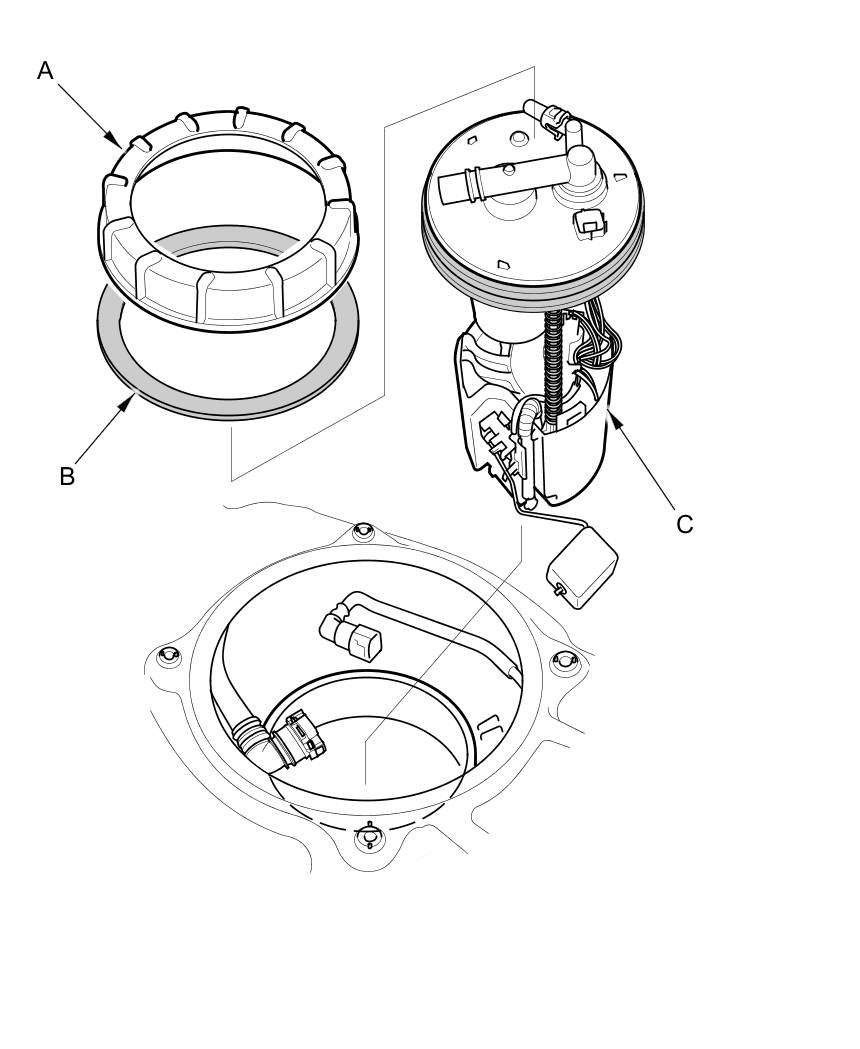 A

B

C