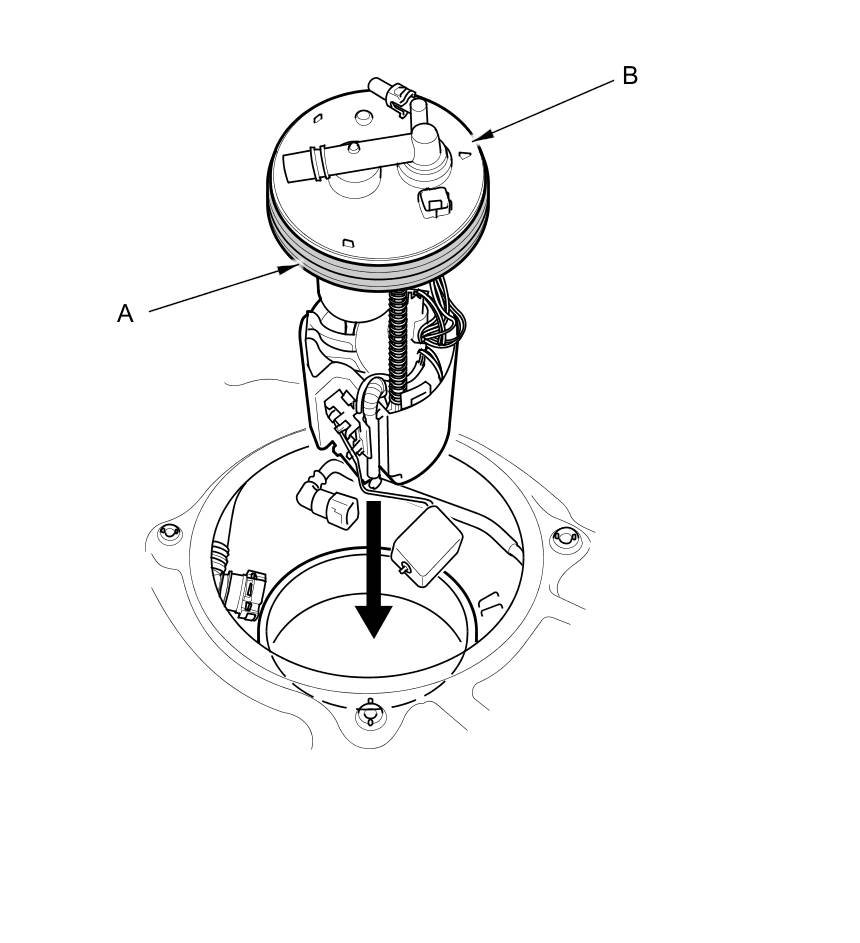 B

A