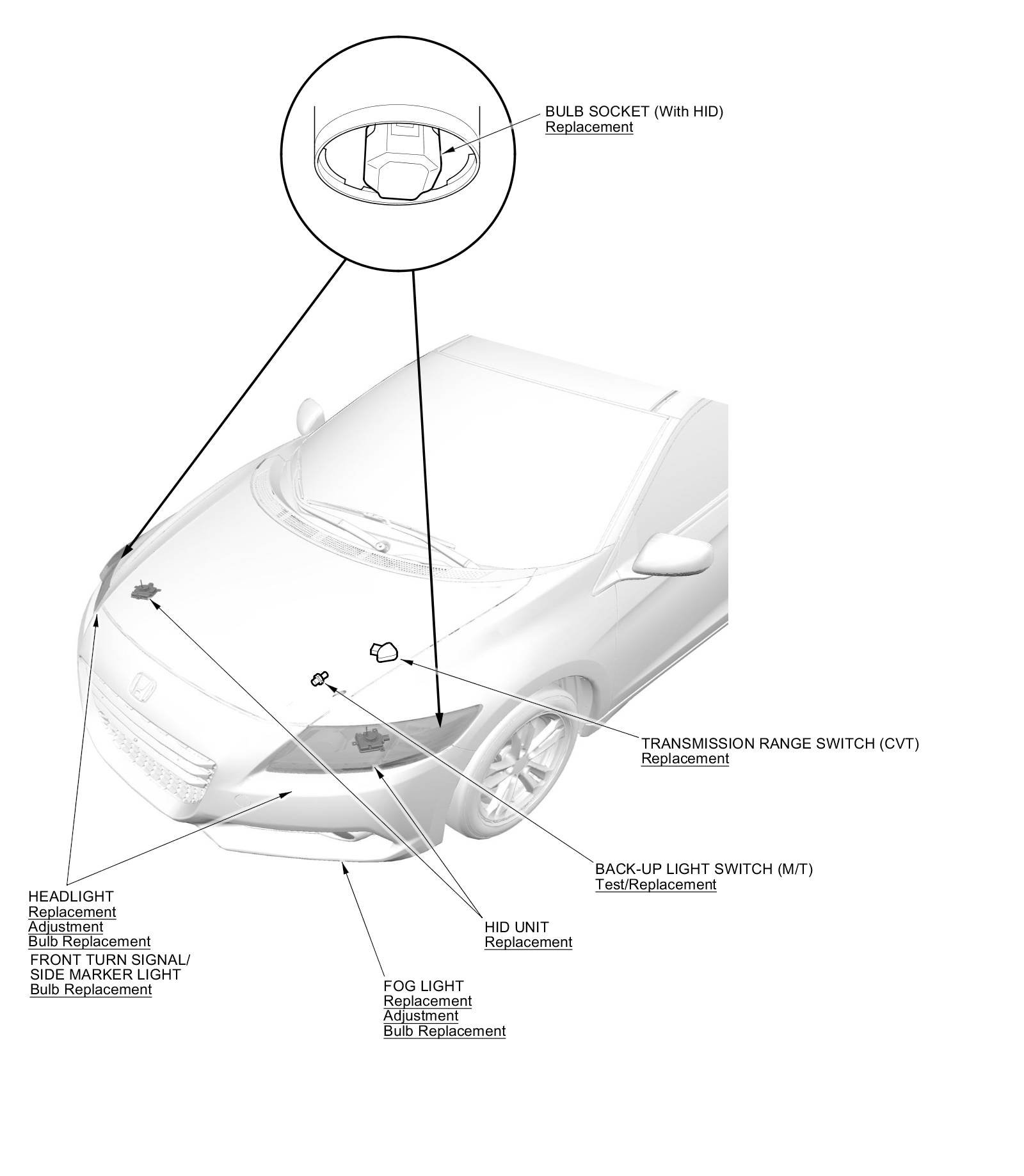 BULB SOCKET (With HID)
Replacement

TRANSMISSION RANGE SWITCH (CVT)
Replacement

BACK-UP LIGHT SWITCH (M/T)
Test/Replacement

HEADLIGHT
Replacement
Adjustment
Bulb Replacement
FRONT TURN SIGNAL/
SIDE MARKER LIGHT
Bulb Replacement

HID UNIT
Replacement

FOG LIGHT
Replacement
Adjustment
Bulb Replacement