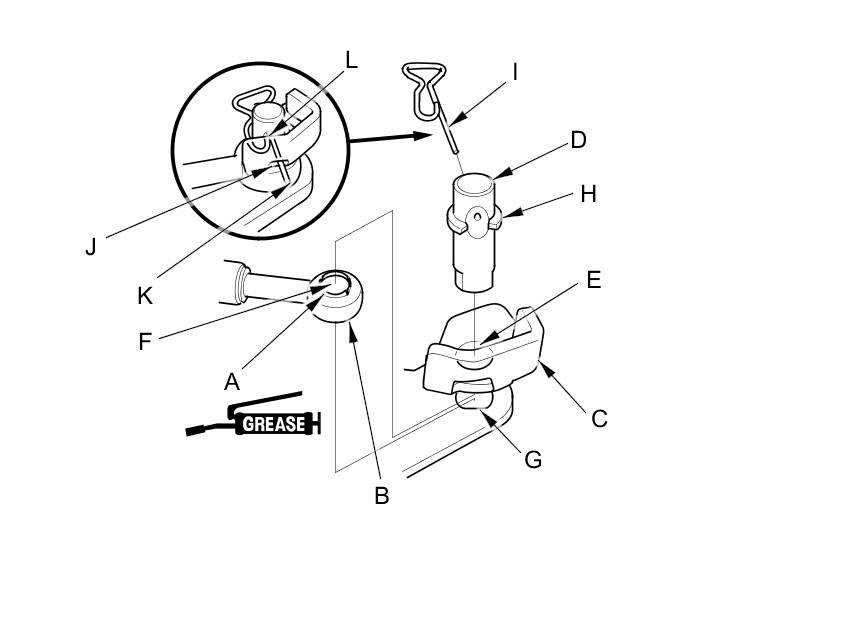 L
I
D
H
J
K
E
F
A
GREASE
C
G
B