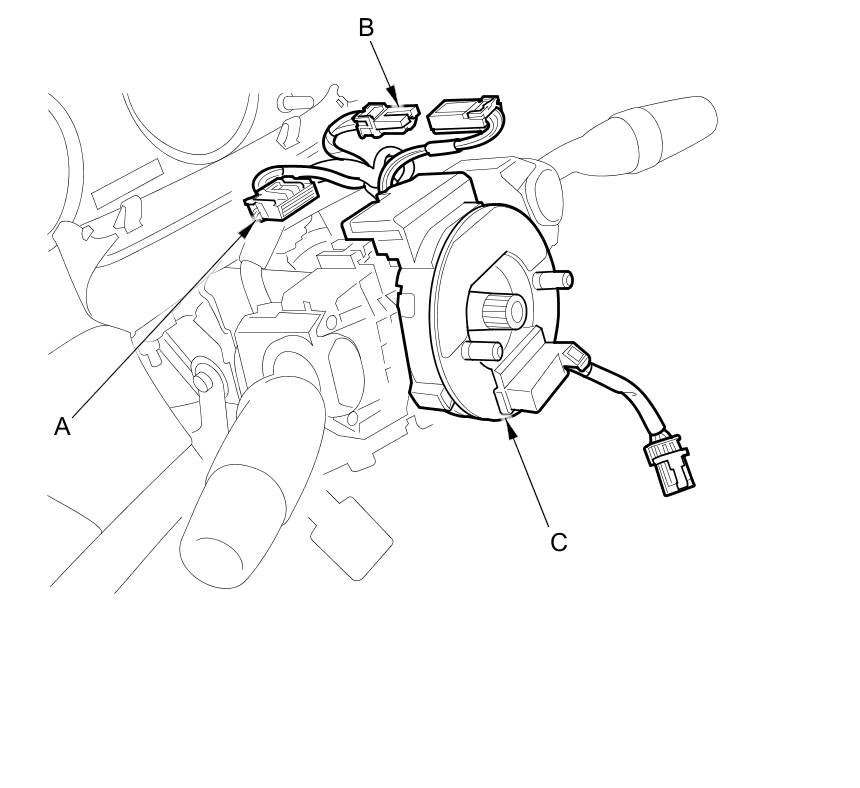 B
A
C