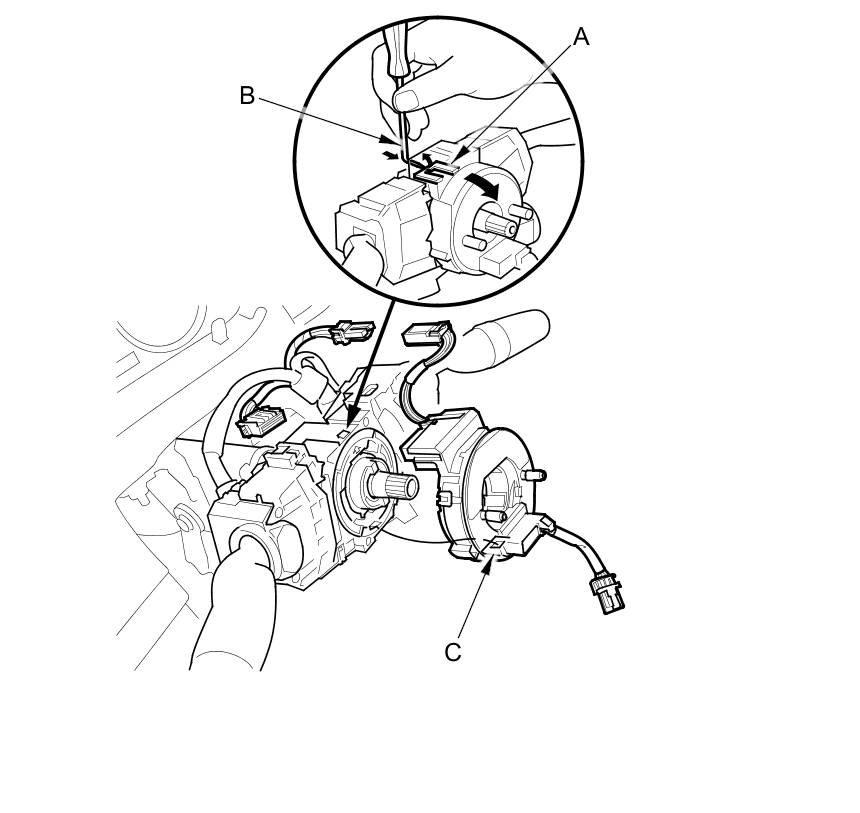 A
B
C