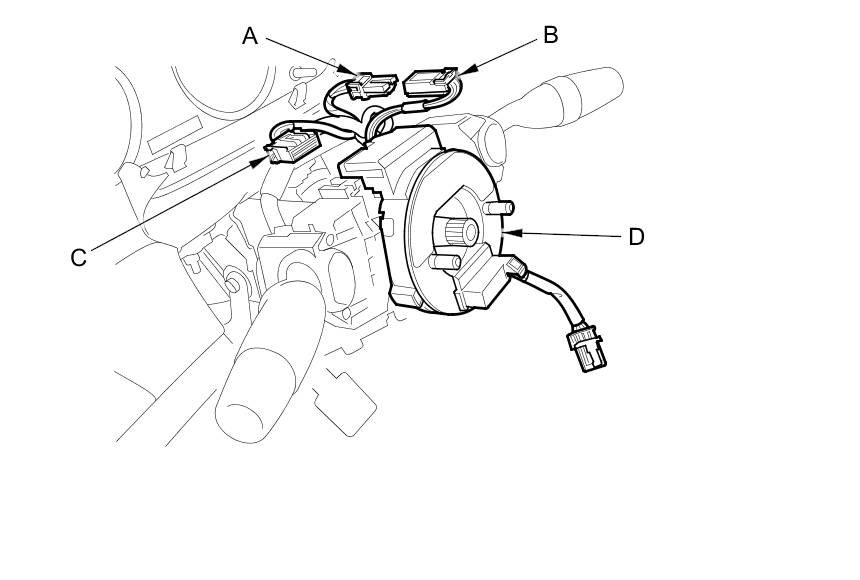 A
B
C
D