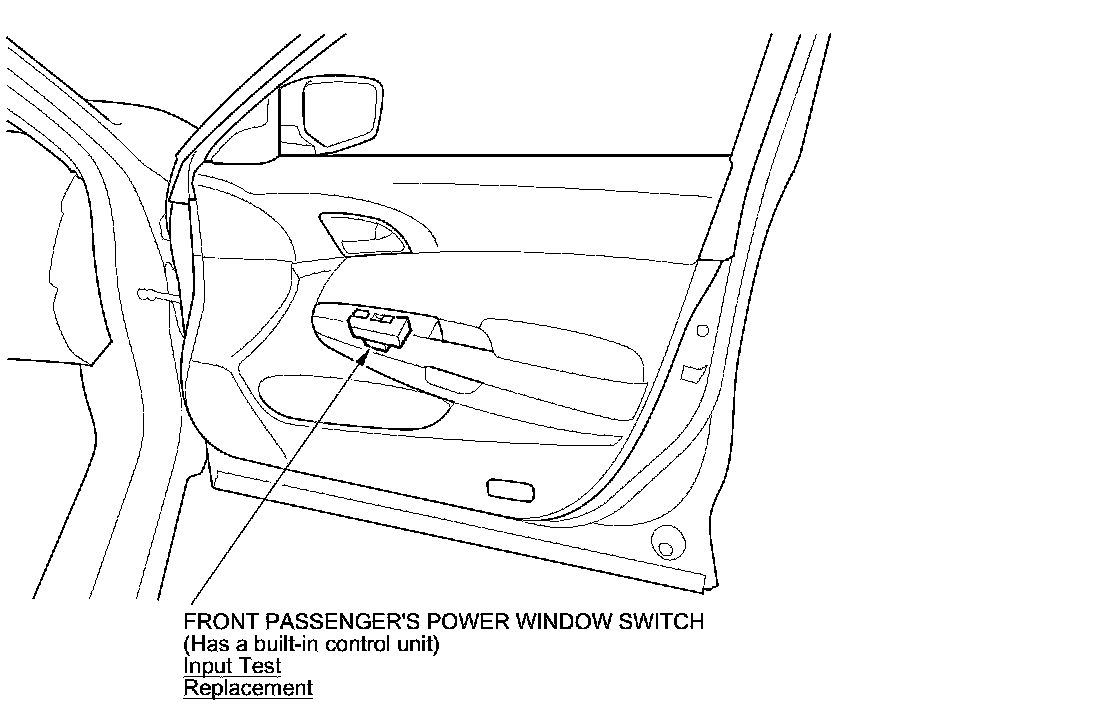 FRONT PASSENGER'S POWER WINDOW SWITCH
(Has a built-in control unit)
Input Test
Replacement