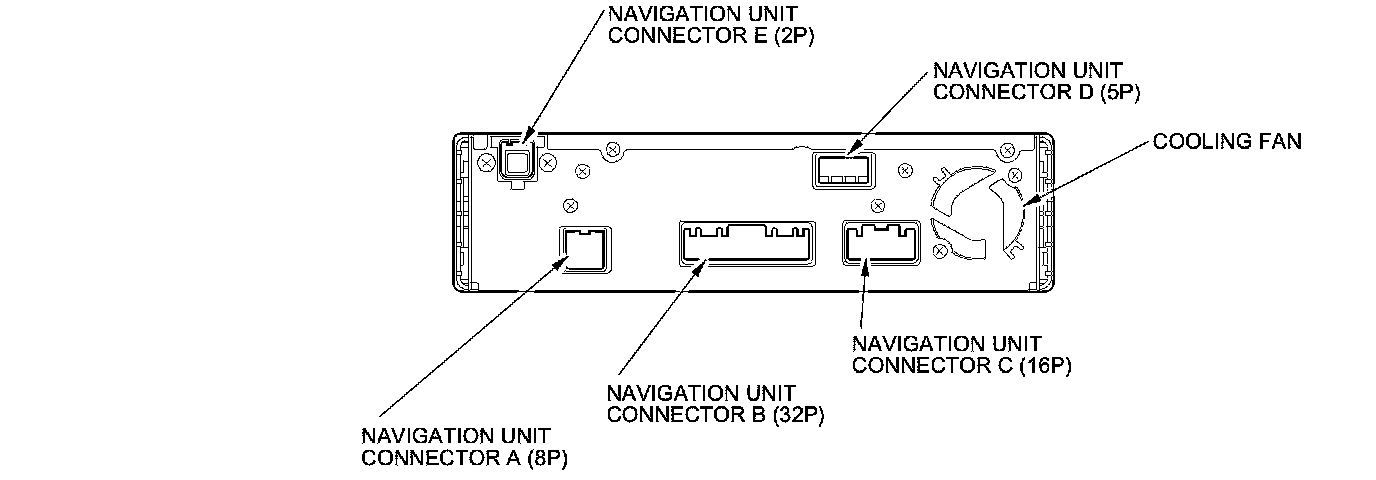 NAVIGATION UNIT
CONNECTOR E (2P)

NAVIGATION UNIT
CONNECTOR D (5P)

COOLING FAN

NAVIGATION UNIT
CONNECTOR C (16P)

NAVIGATION UNIT
CONNECTOR B (32P)

NAVIGATION UNIT
CONNECTOR A (8P)