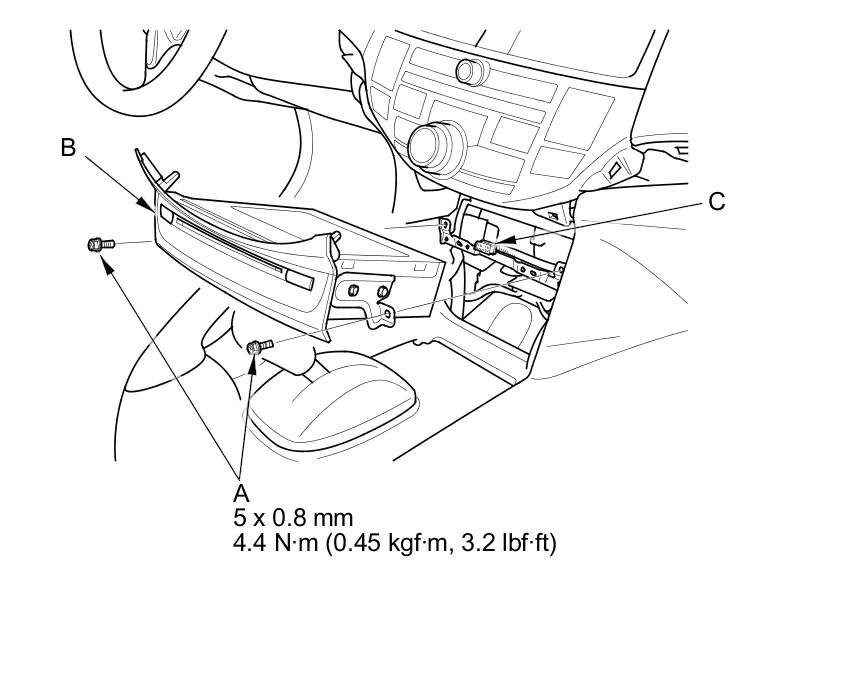 B

C

A
5 x 0.8 mm
4.4 N·m (0.45 kgf·m, 3.2 lbf·ft)