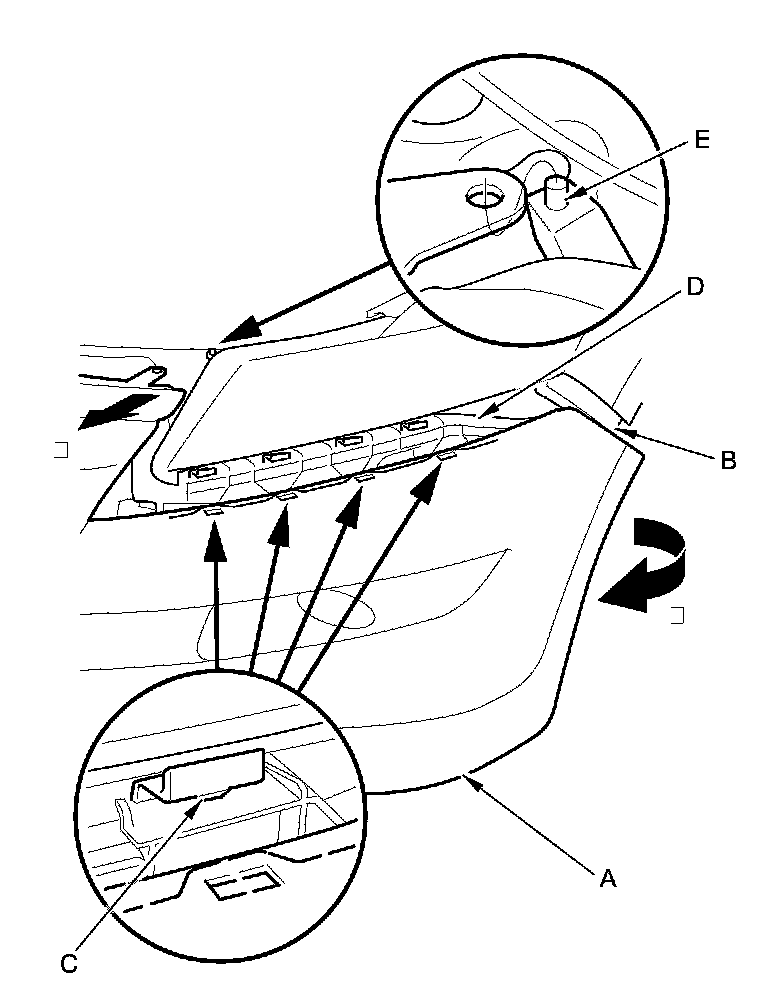 E
D
B
A
C