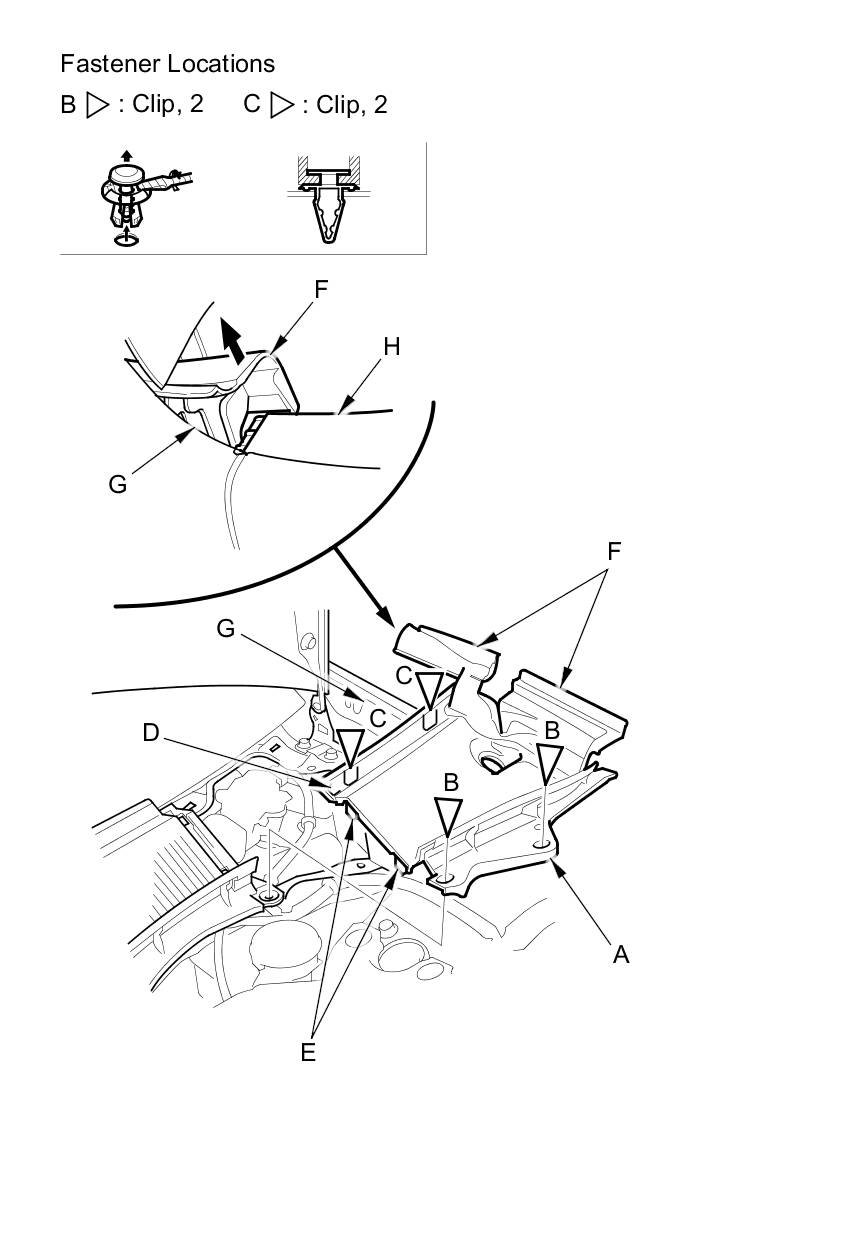 Fastener Locations

B ▷ : Clip, 2 C ▷ : Clip, 2

F
H
G
F
G
C
C
D
B
B
A
E