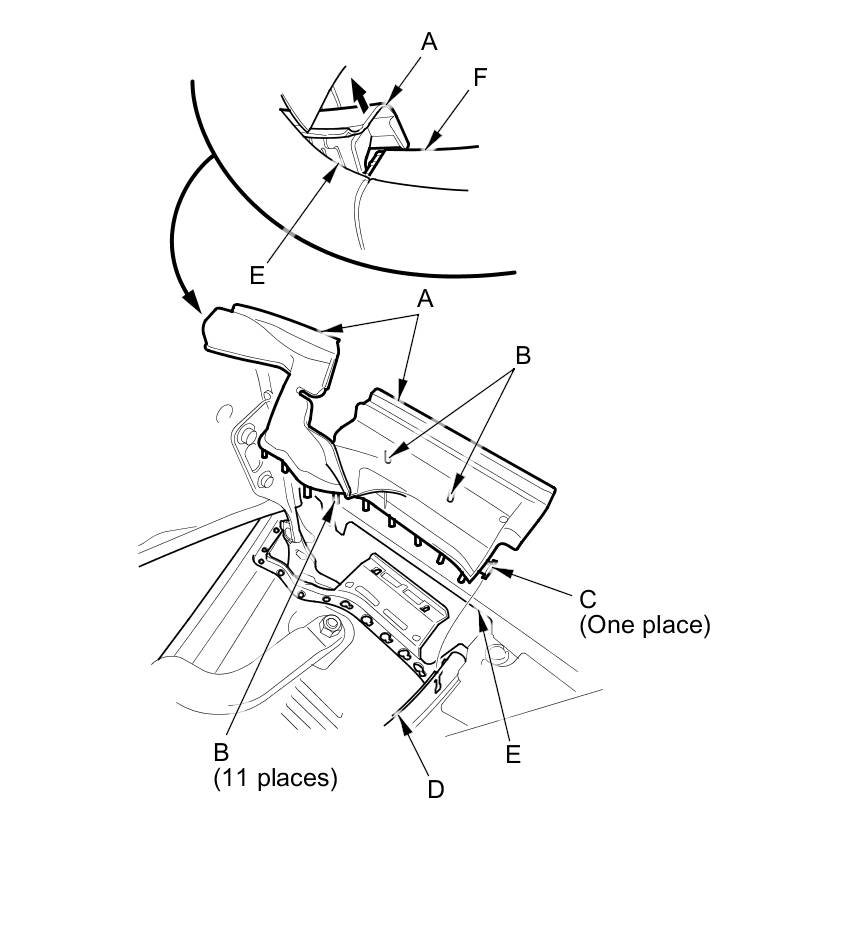 A
F
E
A
B
C
(One place)
B
(11 places)
E
D