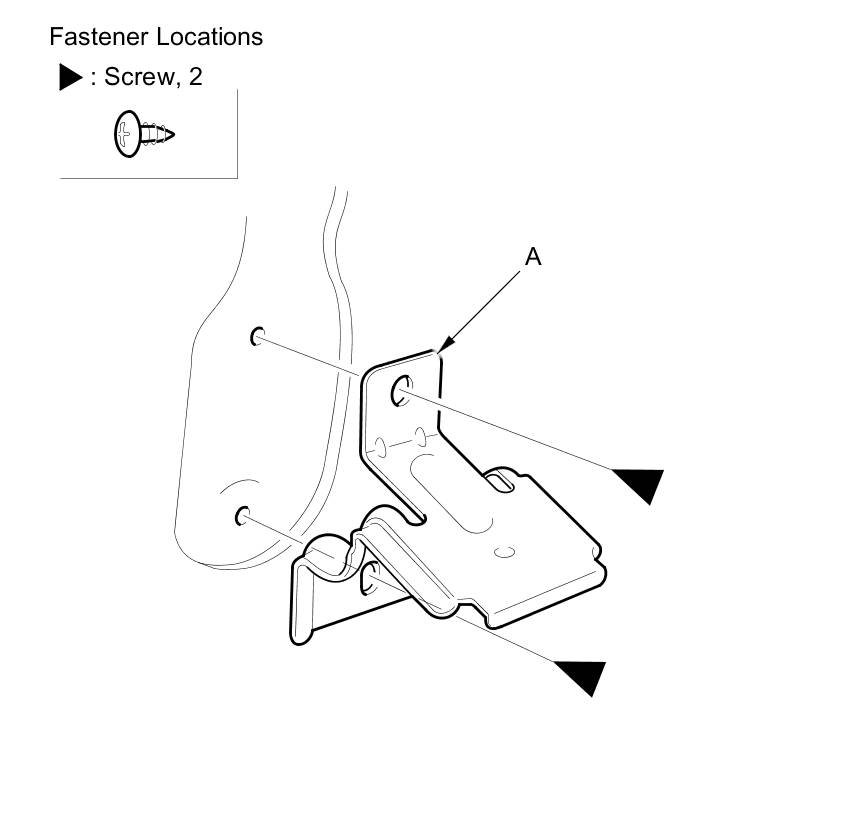 Fastener Locations
▶ : Screw, 2

A