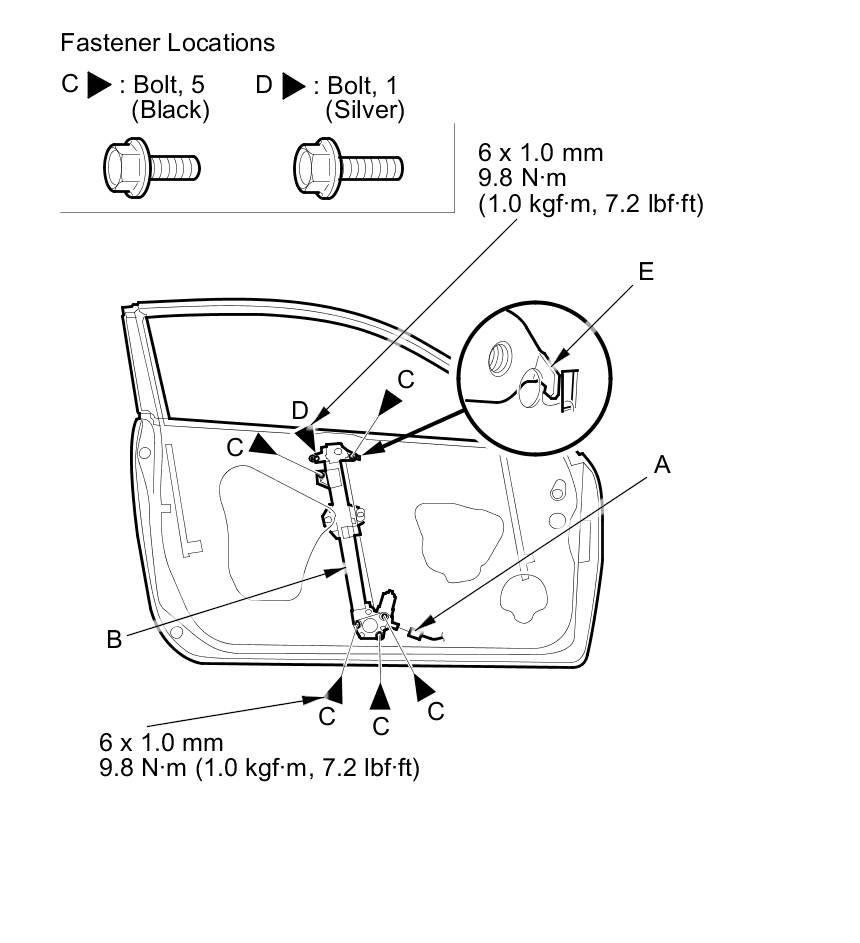 Fastener Locations

C ▶ : Bolt, 5 (Black)

D ▶ : Bolt, 1 (Silver)

6 x 1.0 mm
9.8 N·m
(1.0 kgf·m, 7.2 lbf·ft)

E

C

D

C

A

B

C

C

C

6 x 1.0 mm
9.8 N·m (1.0 kgf·m, 7.2 lbf·ft)