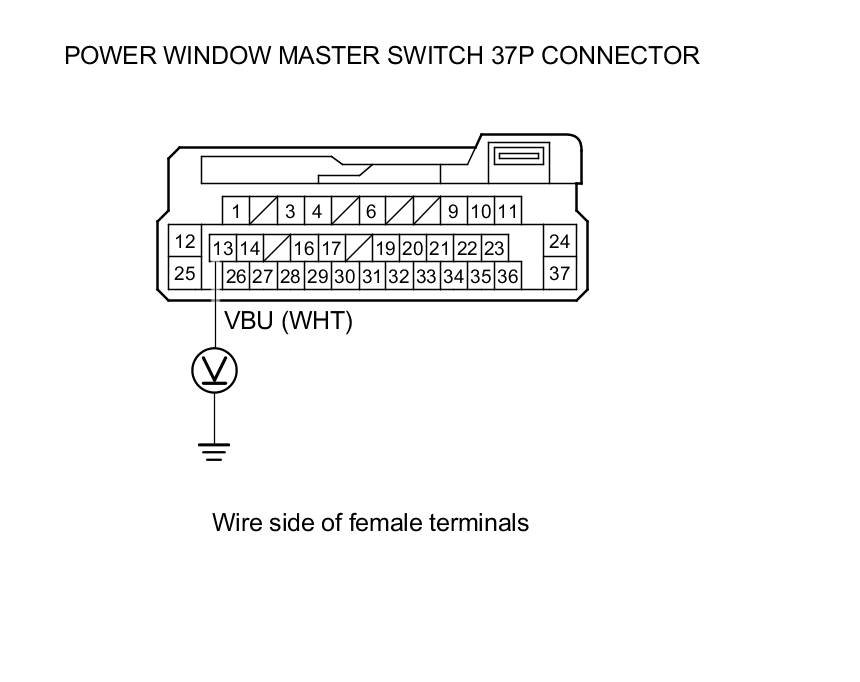 POWER WINDOW MASTER SWITCH 37P CONNECTOR

1 3 4 6 9 10 11
12 13 14 16 17 19 20 21 22 23 24
25 26 27 28 29 30 31 32 33 34 35 36 37

VBU (WHT)

V

Wire side of female terminals