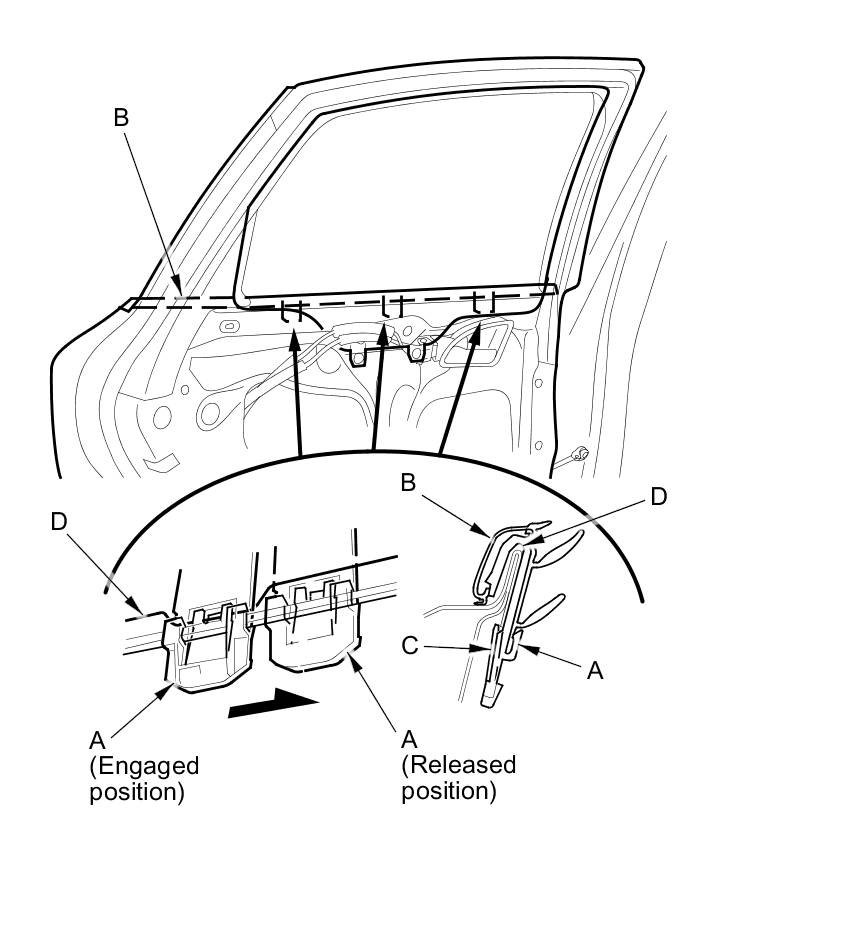 B

D

B

D

C

A

A
(Engaged
position)

A
(Released
position)