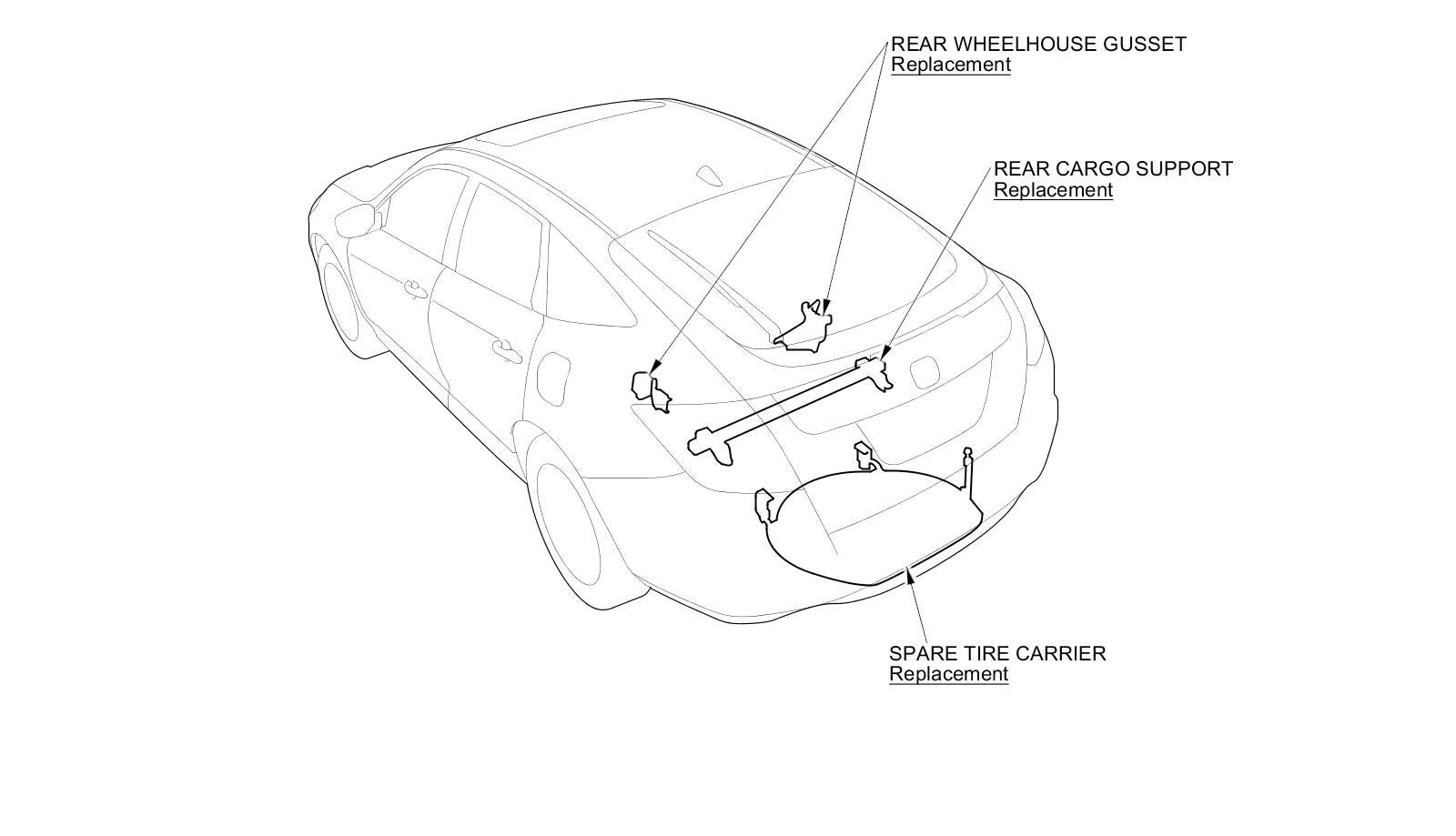 REAR WHEELHOUSE GUSSET
Replacement

REAR CARGO SUPPORT
Replacement

SPARE TIRE CARRIER
Replacement