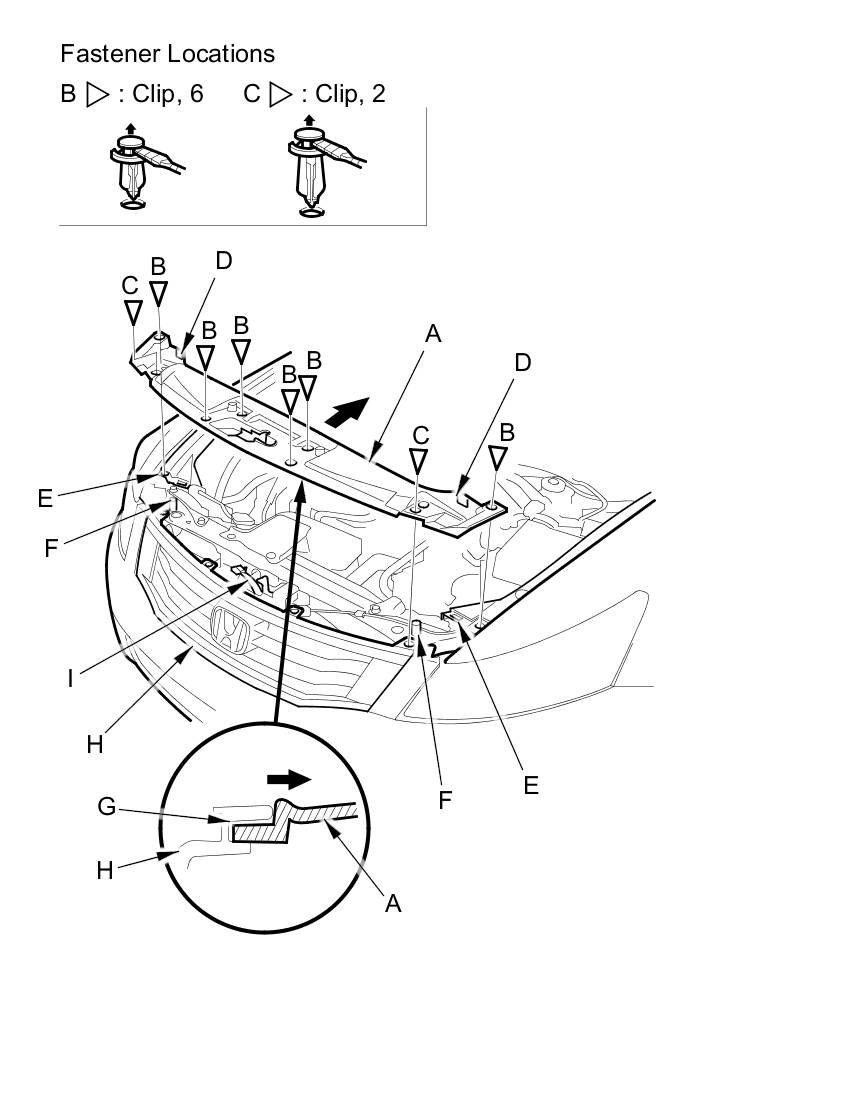 Fastener Locations

B ▷ : Clip, 6    C ▷ : Clip, 2

C
B
D
B
B
A
B
B
D
C
B
E
F
I
H
F
E
G
H
A