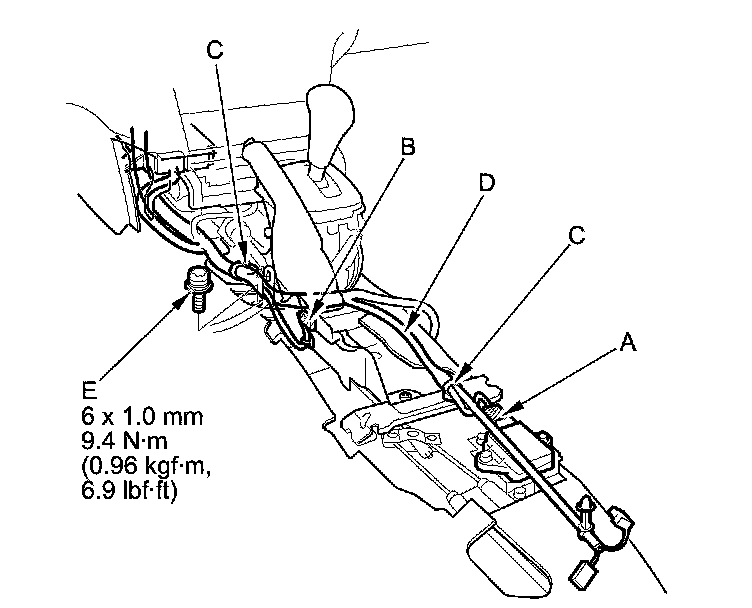 C

B

D

C

A

E
6 x 1.0 mm
9.4 N·m
(0.96 kgf·m,
6.9 lbf·ft)