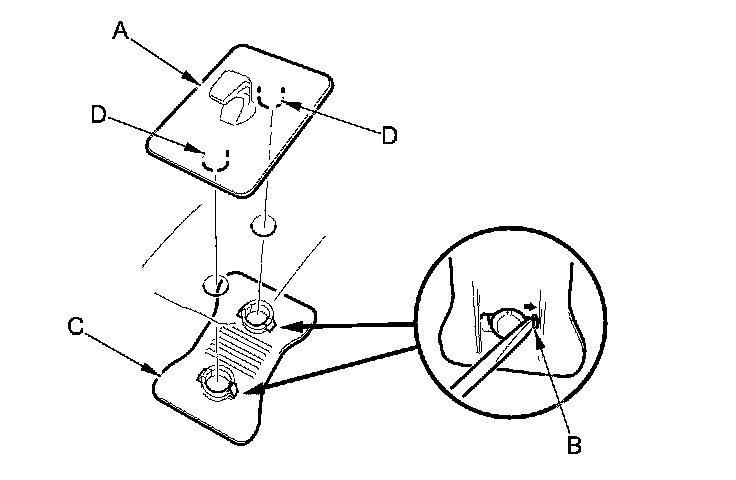 A
D
D
C
B