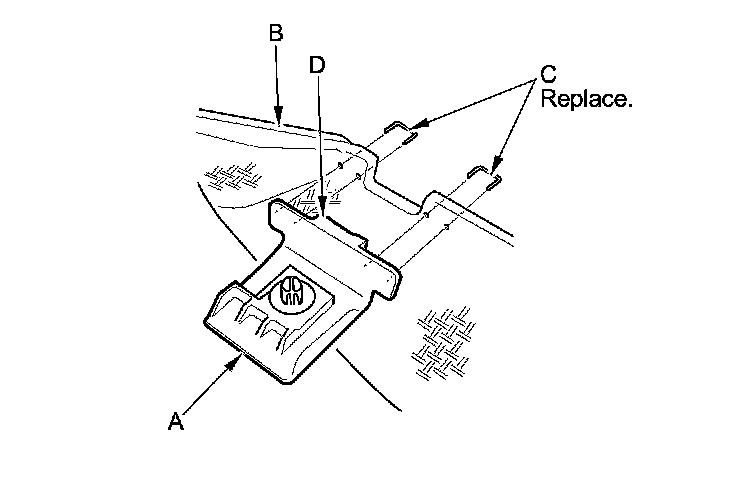 B

D

C
Replace.

A