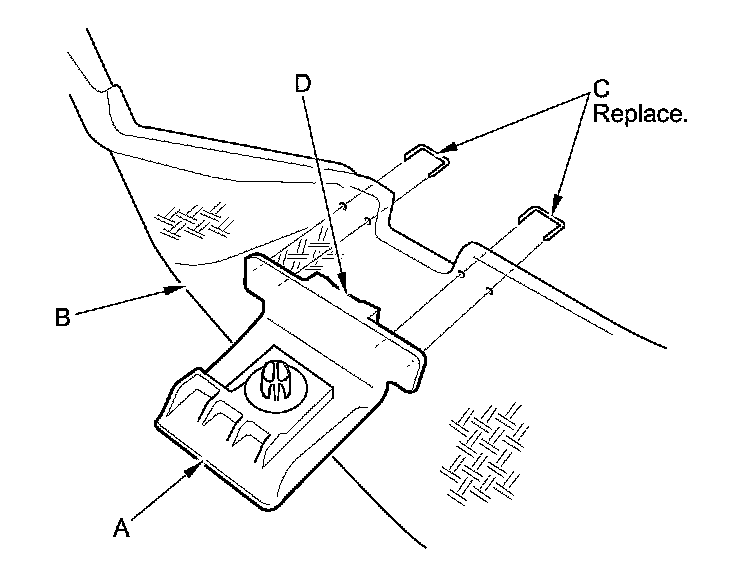 D
C
Replace.
B
A