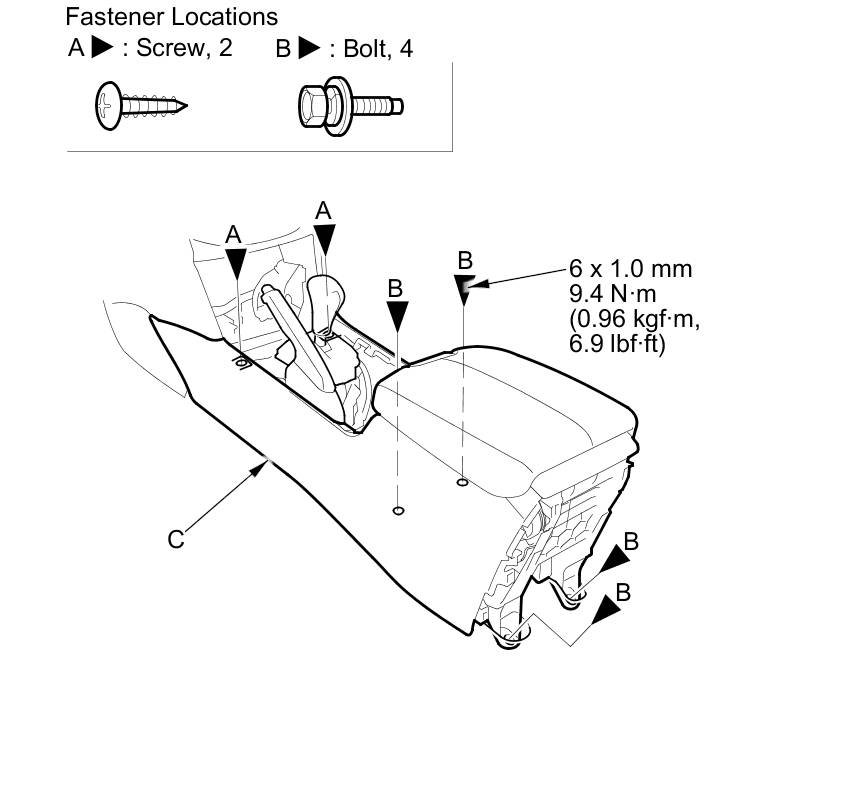 Fastener Locations
A ▶ : Screw, 2
B ▶ : Bolt, 4

A
A
B
B
6 x 1.0 mm
9.4 N·m
(0.96 kgf·m,
6.9 lbf·ft)
C
B
B