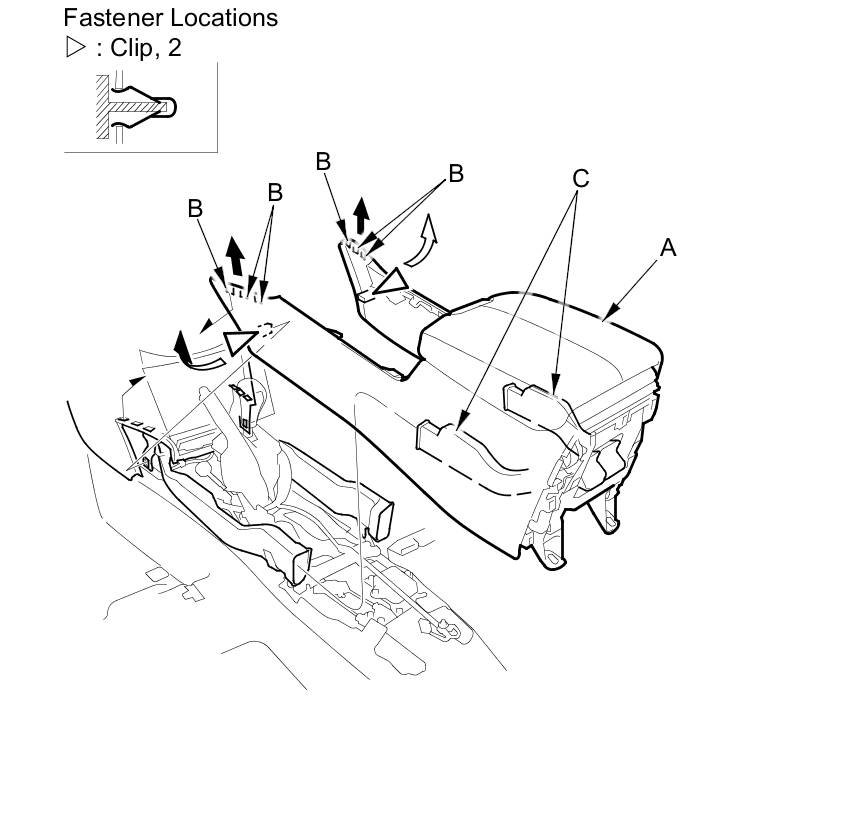 Fastener Locations
▷ : Clip, 2

B
B
B
B
C
A