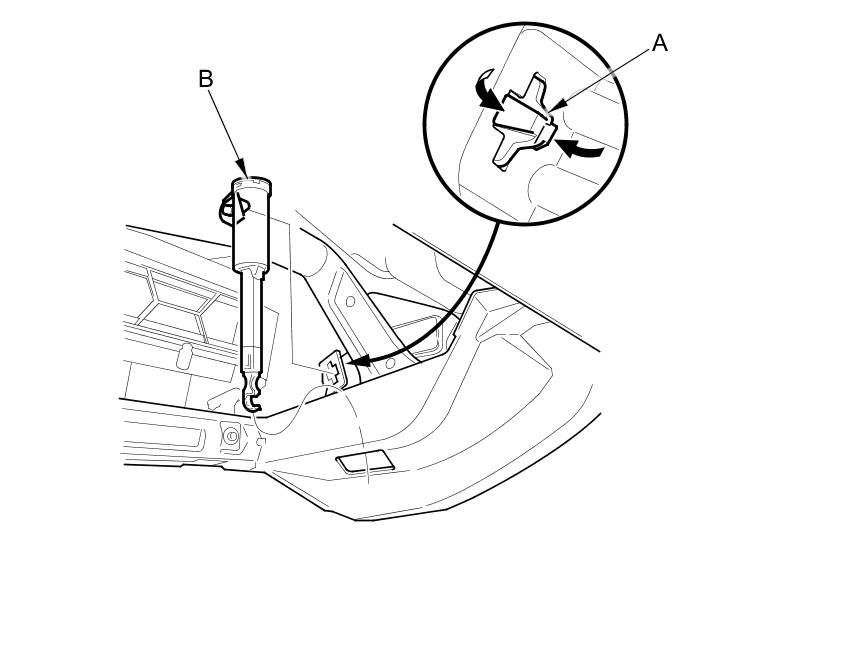 B

A